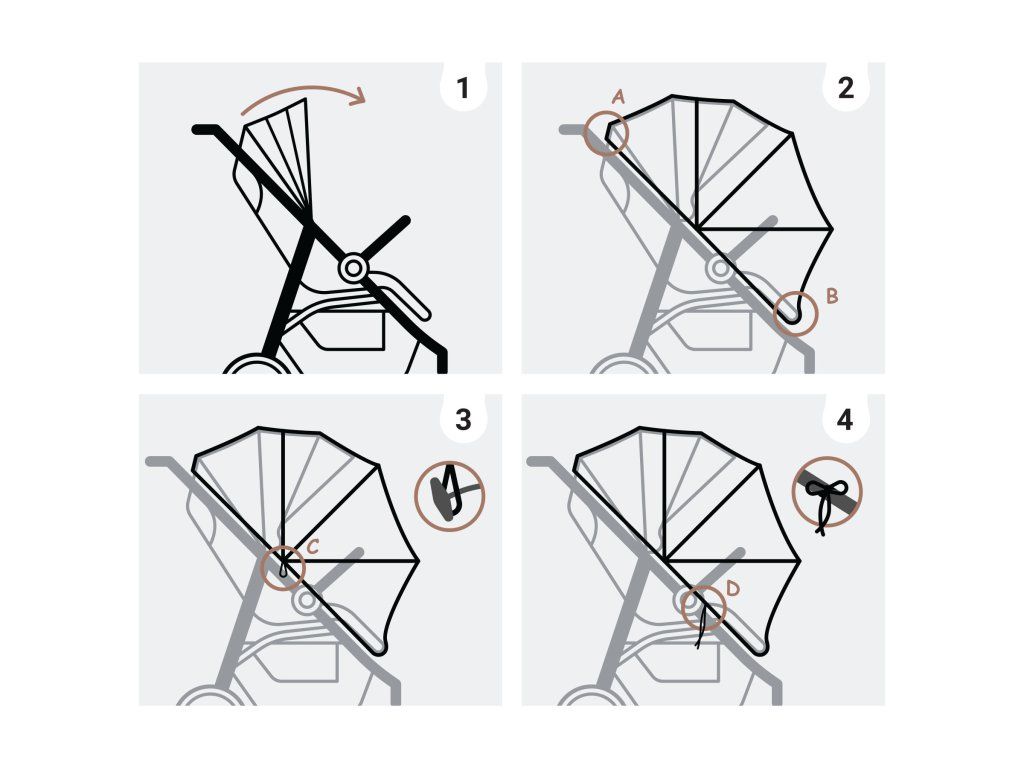 1

2
A
B

3
C

4
D