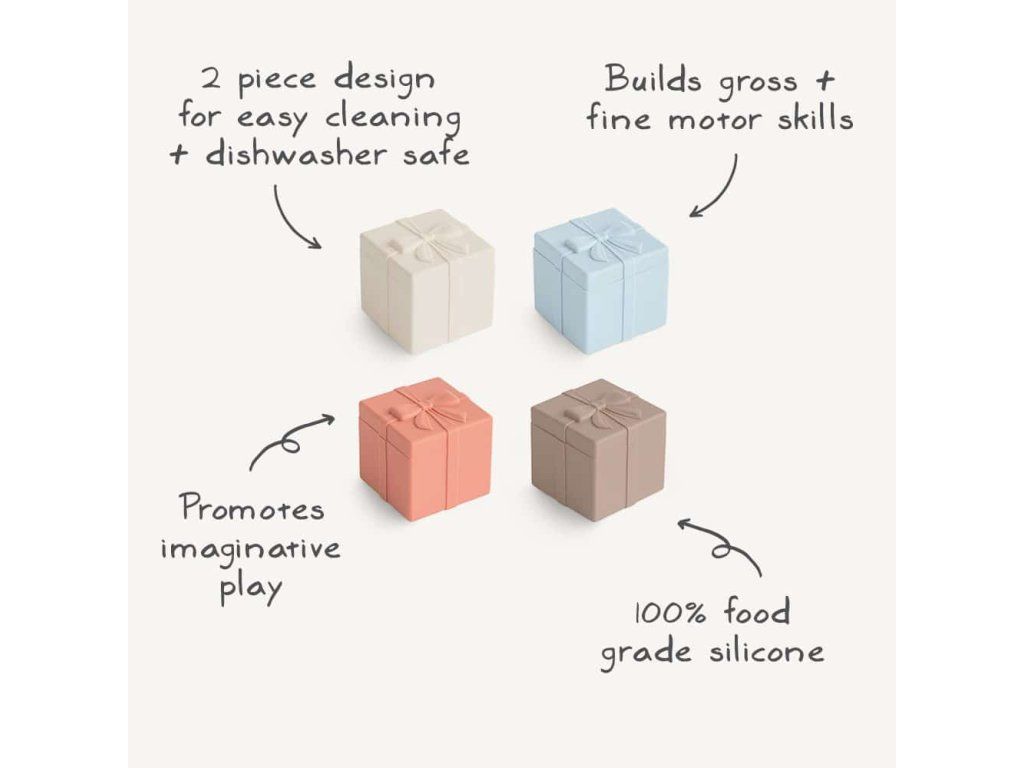 2 piece design for easy cleaning + dishwasher safe

Builds gross + fine motor skills

Promotes imaginative play

100% food grade silicone