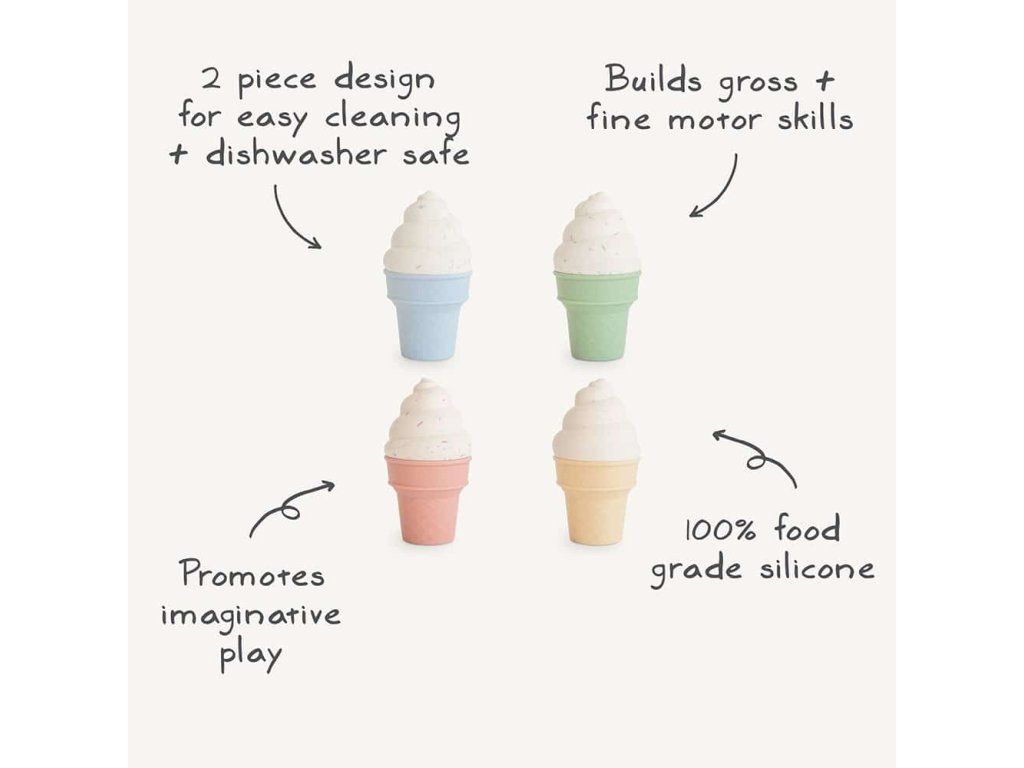 2 piece design for easy cleaning + dishwasher safe

Builds gross + fine motor skills

Promotes imaginative play

100% food grade silicone