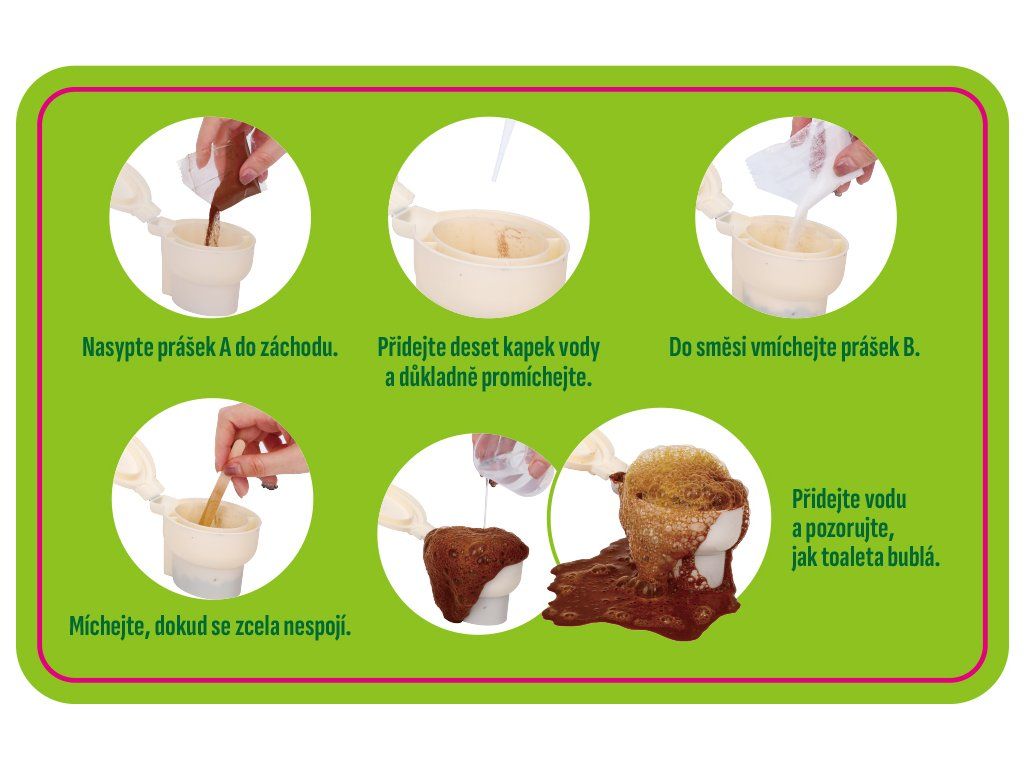 Nasypte prášek A do záchodu.

Přidejte deset kapek vody a důkladně promíchejte.

Do směsi vmíchejte prášek B.

Míchejte, dokud se zcela nespojí.

Přidejte vodu a pozorujte, jak toaleta bublá.