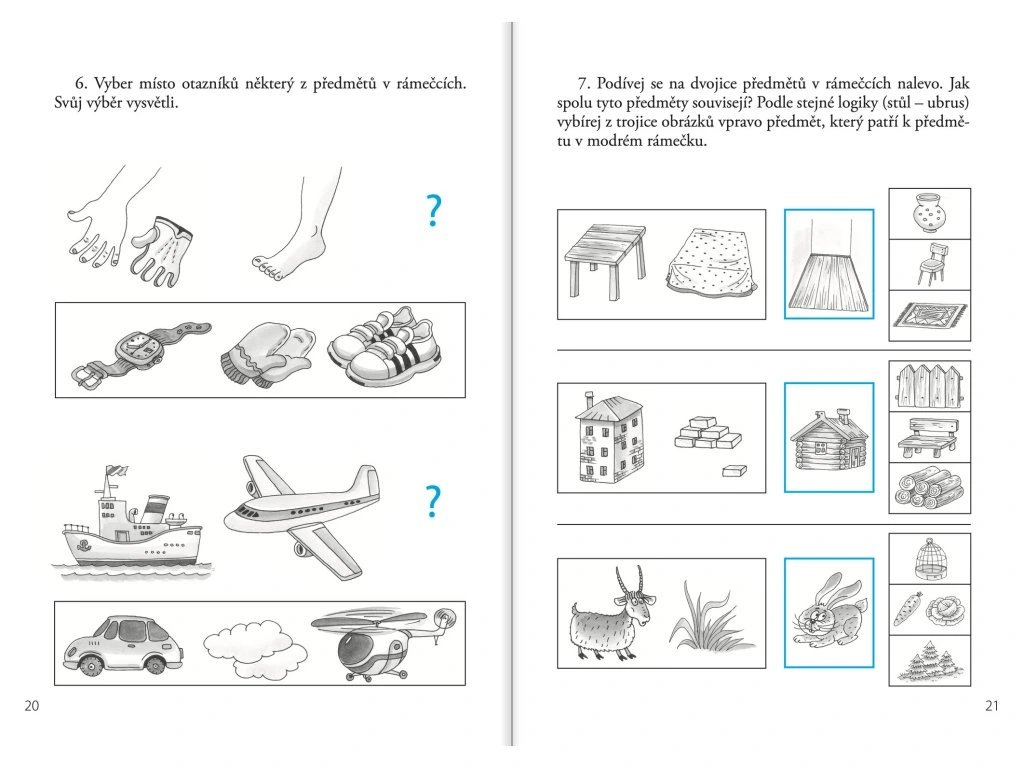 6. Vyber místo otazníků některý z předmětů v rámečcích. Svůj výběr vysvětli.

?

?

20

7. Podívej se na dvojice předmětů v rámečcích nalevo. Jak spolu tyto předměty souvisejí? Podle stejné logiky (stůl – ubrus) vybírej z trojice obrázků vpravo předmět, který patří k předmětu v modrém rámečku.

21