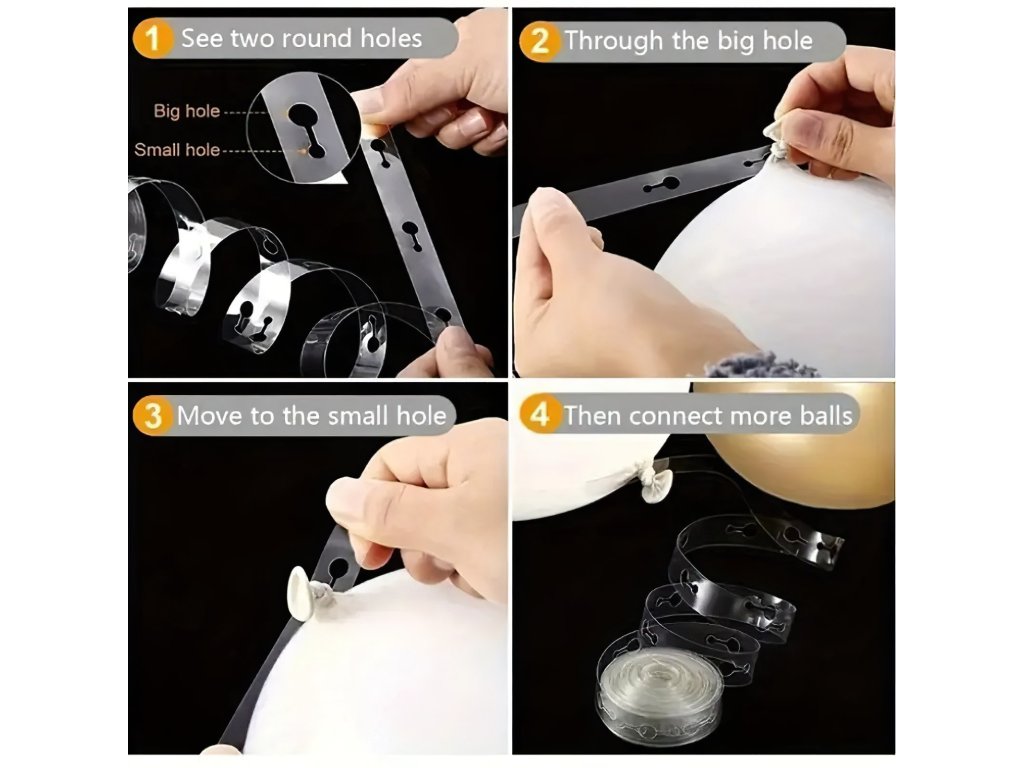 1 See two round holes

Big hole

Small hole

2 Through the big hole

3 Move to the small hole

4 Then connect more balls