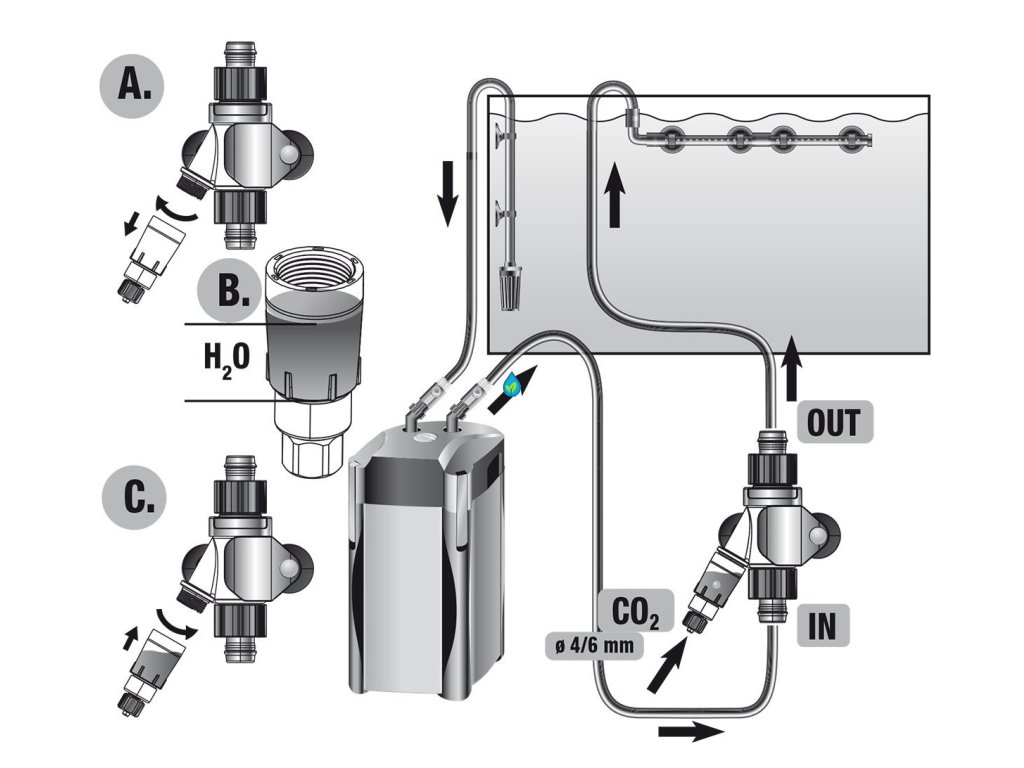 A.

B.

$H_2O$

C.

OUT

$CO_2$

ø 4/6 mm

IN