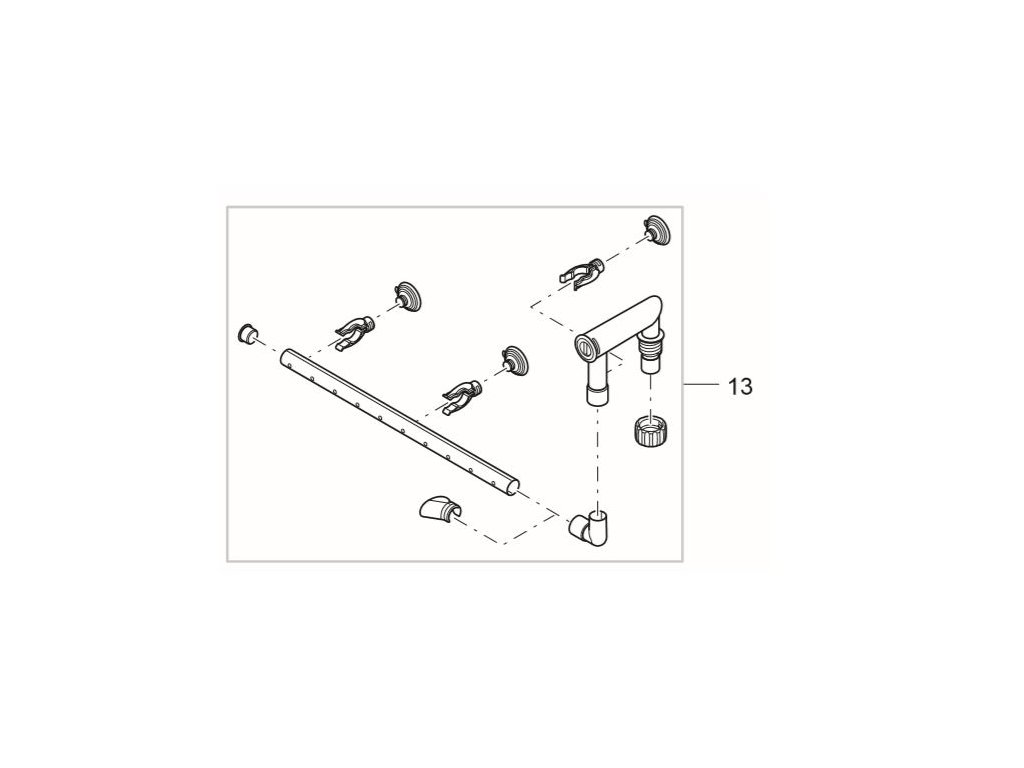 13