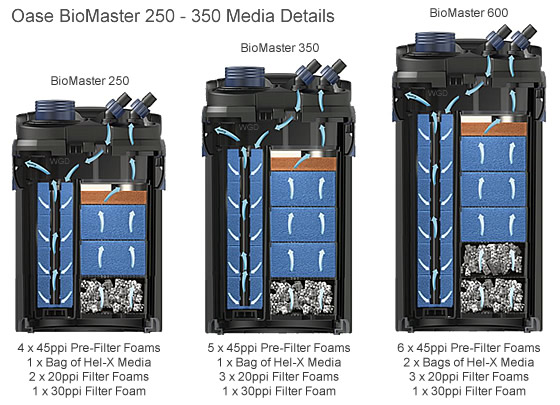 Oase BioMaster 250 - 350 Media Details

BioMaster 250

WGD

4 x 45ppi Pre-Filter Foams
1 x Bag of Hel-X Media
2 x 20ppi Filter Foams
1 x 30ppi Filter Foam

BioMaster 350

WGD

5 x 45ppi Pre-Filter Foams
1 x Bag of Hel-X Media
3 x 20ppi Filter Foams
1 x 30ppi Filter Foam

BioMaster 600

WGD

6 x 45ppi Pre-Filter Foams
2 x Bags of Hel-X Media
3 x 20ppi Filter Foams
1 x 30ppi Filter Foam