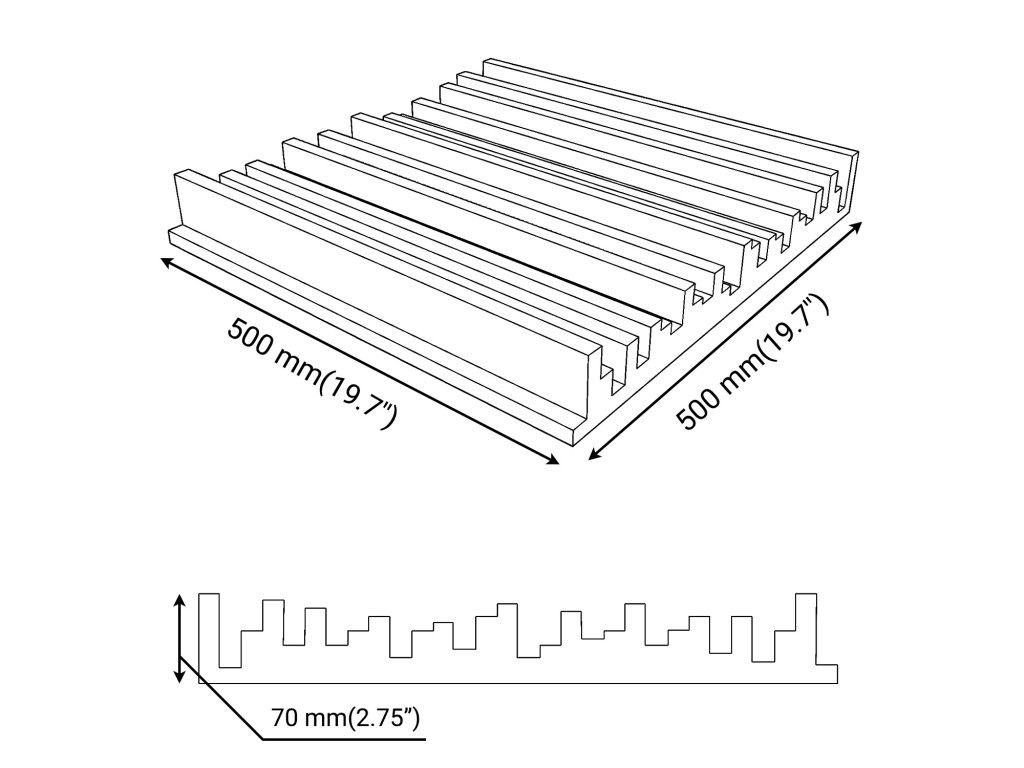 500 mm(19.7")

500 mm(19.7")

70 mm(2.75")