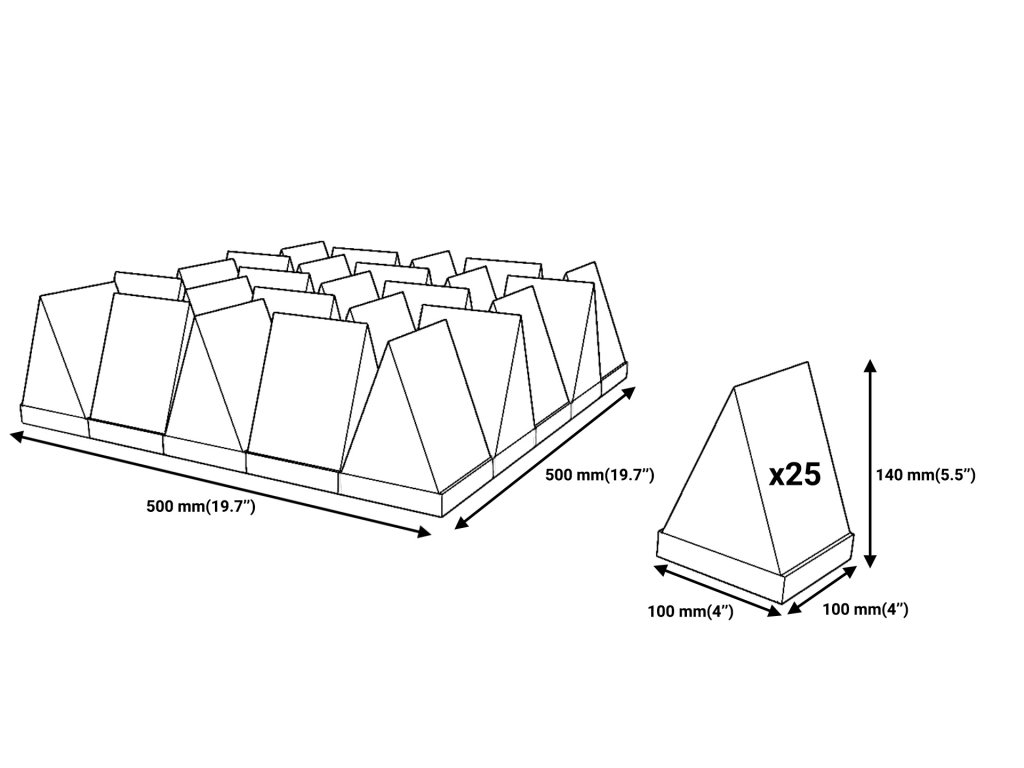 500 mm(19.7")

500 mm(19.7")

x25

140 mm(5.5")

100 mm(4")

100 mm(4")