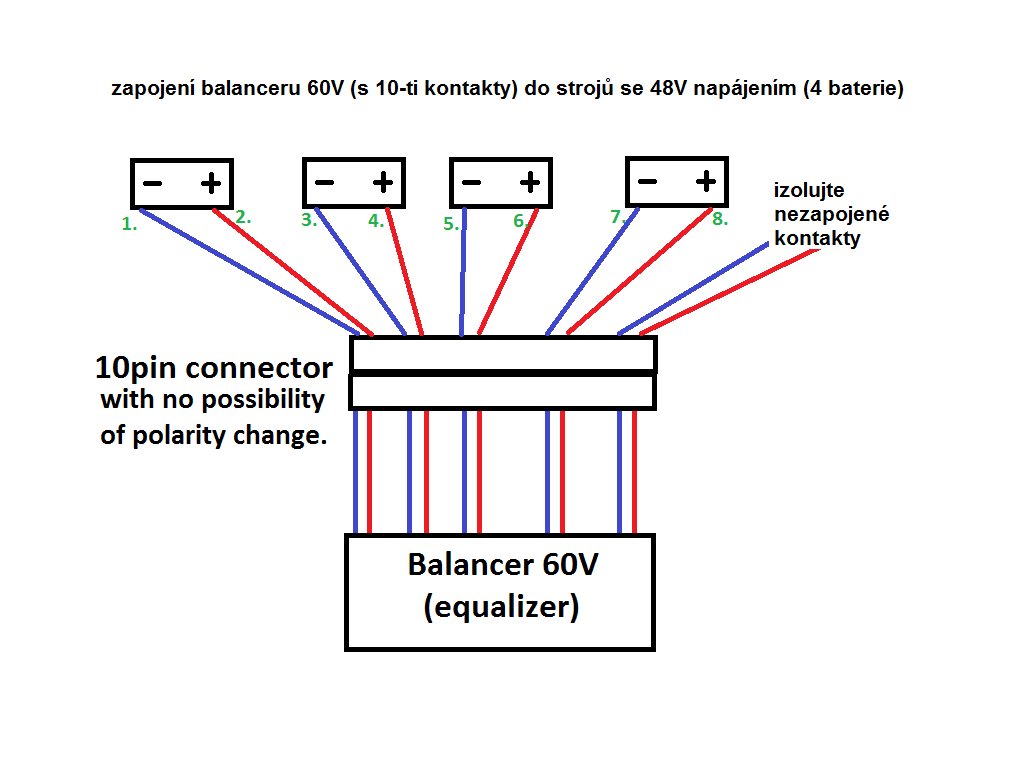 zapojení balanceru 60V (s 10-ti kontakty) do strojů se 48V napájením (4 baterie)

− +

− +

− +

− +

1. 2. 3. 4. 5. 6. 7. 8.

izolujte nezapojené kontakty

10pin connector with no possibility of polarity change.

Balancer 60V (equalizer)