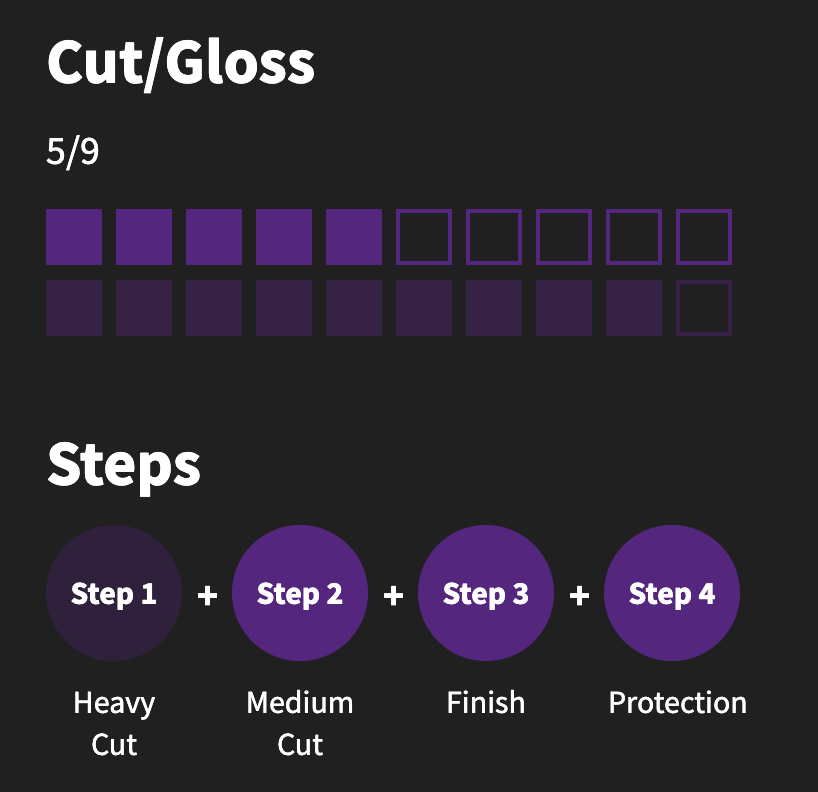 Cut/Gloss

5/9

Steps

Step 1 + Step 2 + Step 3 + Step 4

Heavy Cut

Medium Cut

Finish

Protection