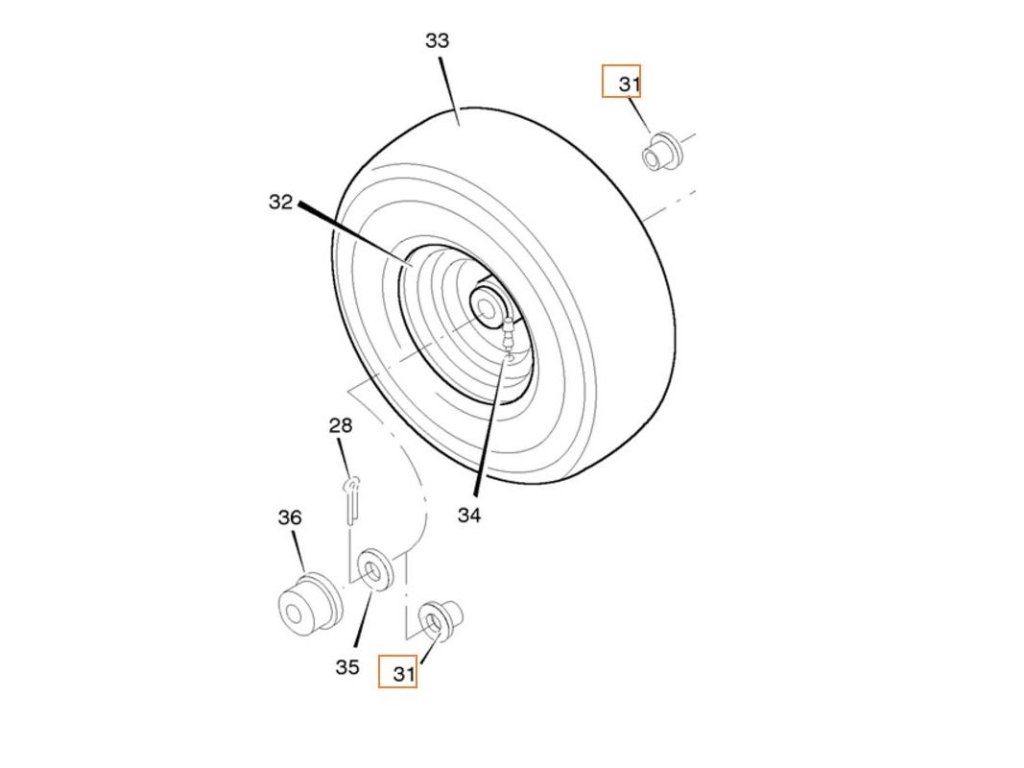 33
31
32
28
34
36
35
31