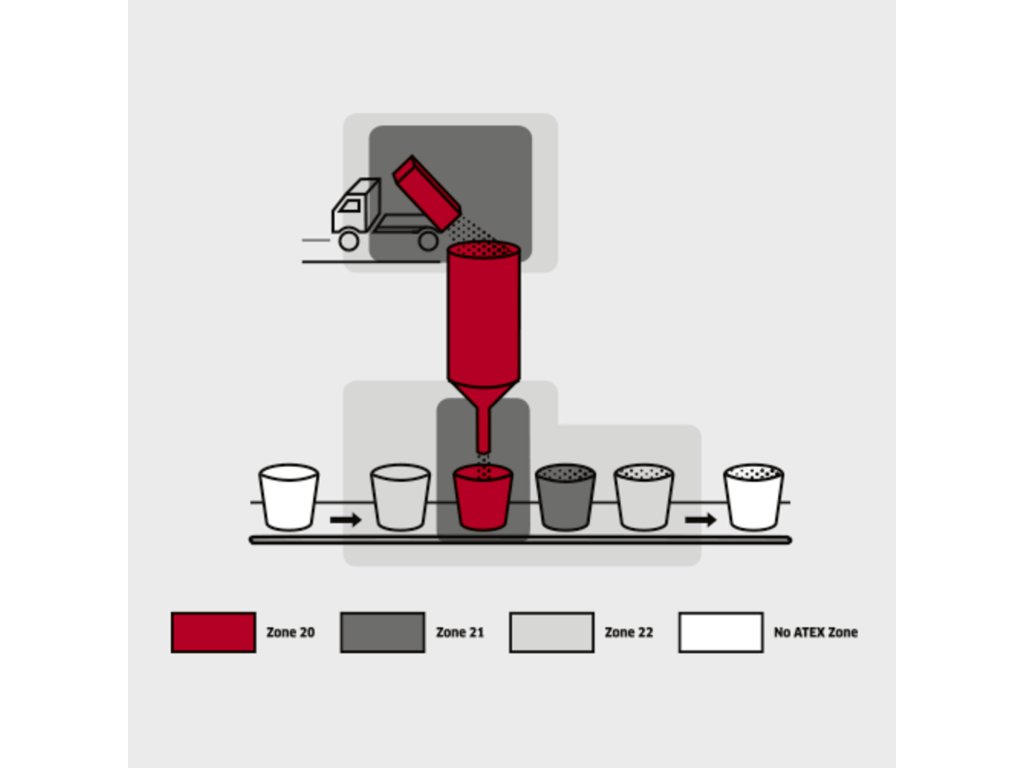 Zone 20
Zone 21
Zone 22
No ATEX Zone