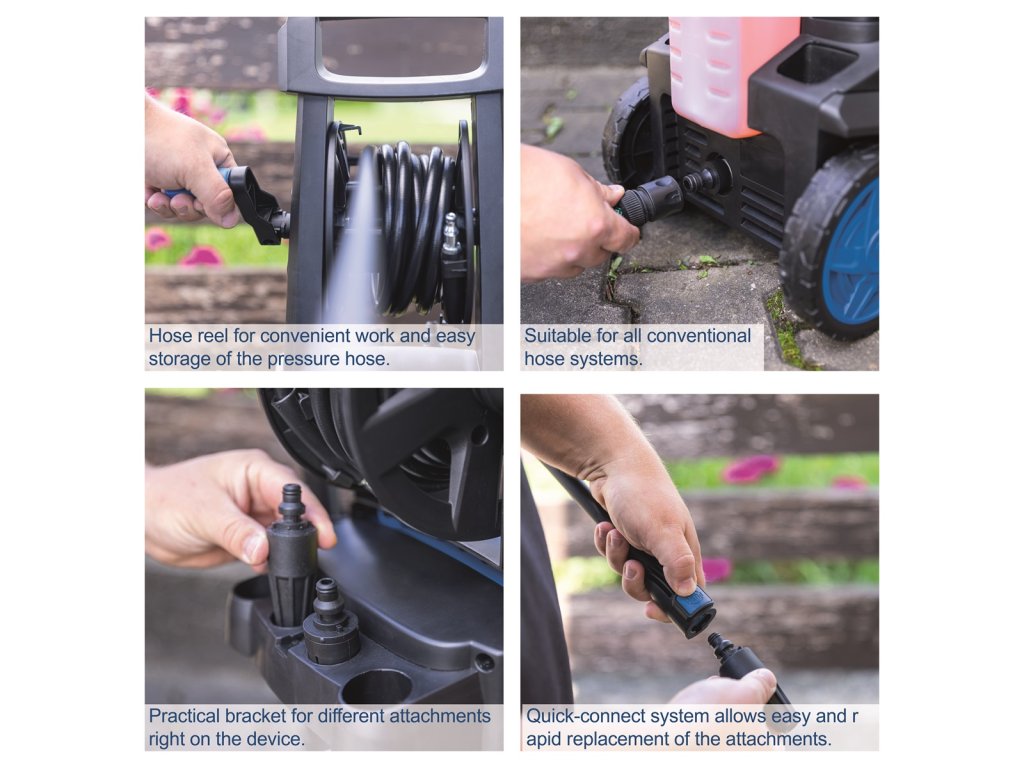 Hose reel for convenient work and easy storage of the pressure hose.

Suitable for all conventional hose systems.

Practical bracket for different attachments right on the device.

Quick-connect system allows easy and r apid replacement of the attachments.