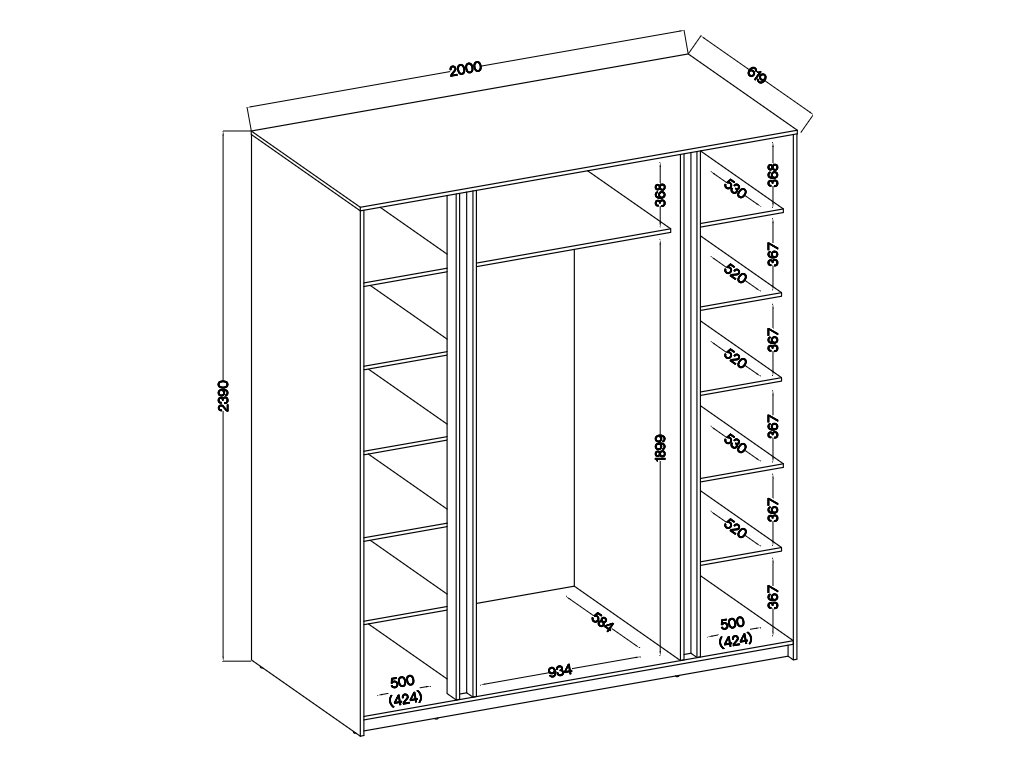 2000
619
2390
368
1899
584
934
500
(424)
368
530
367
520
367
520
367
530
367
520
367
500
(424)