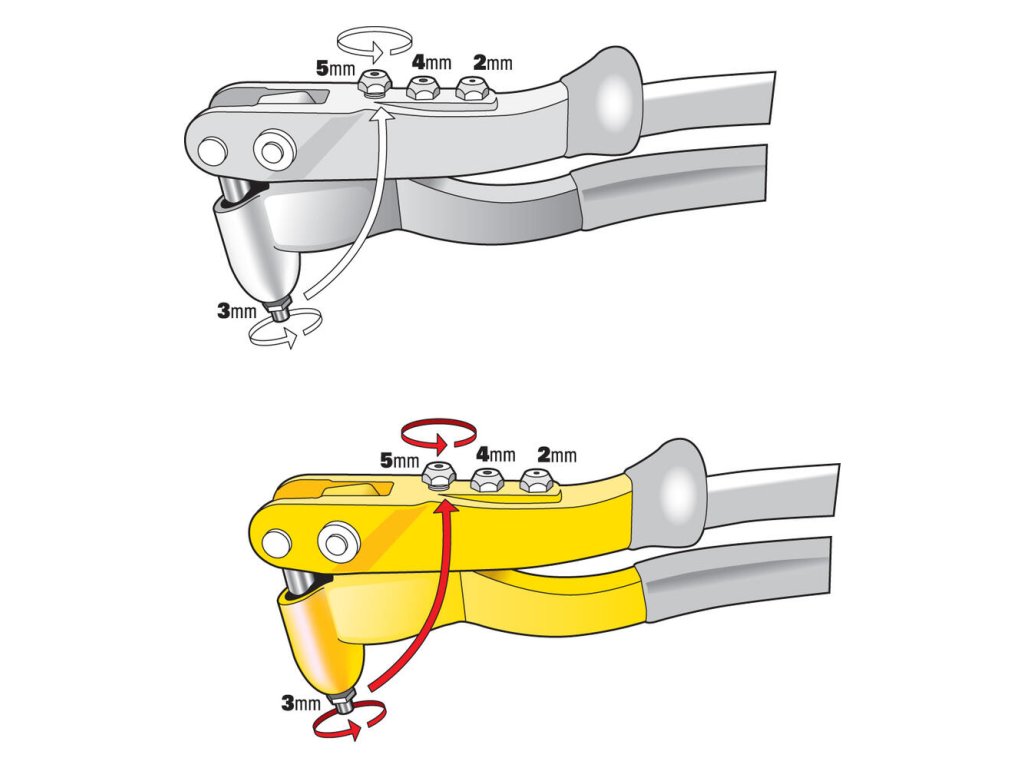 5mm 4mm 2mm

3mm

5mm 4mm 2mm

3mm