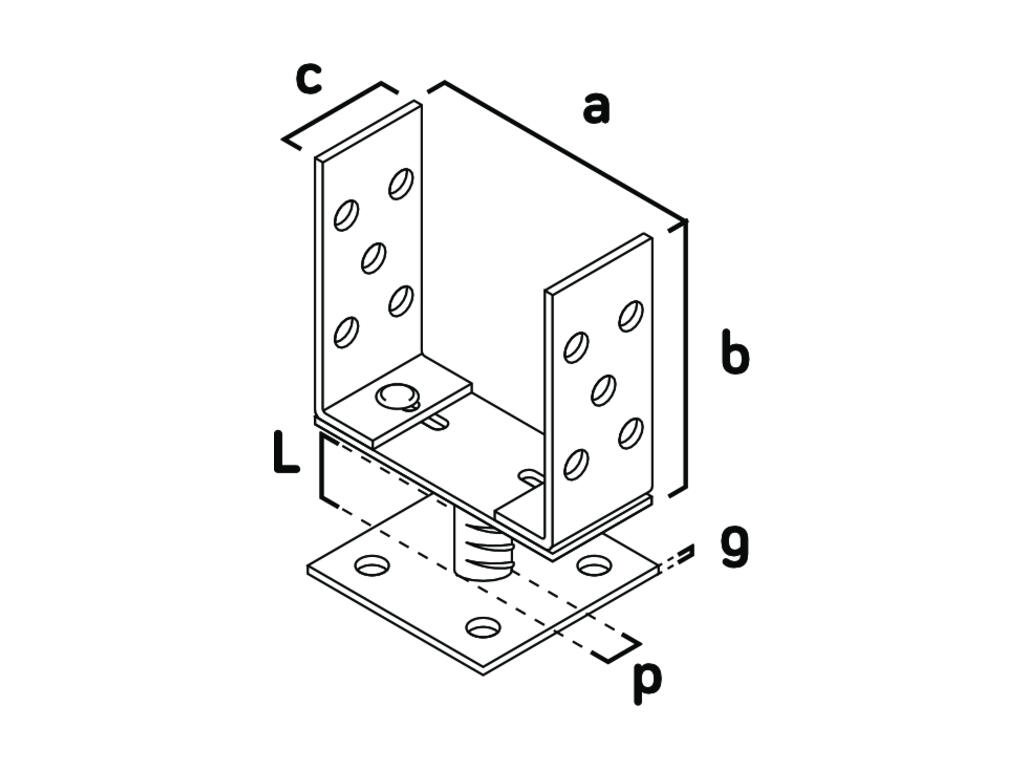 c
a
b
L
g
p