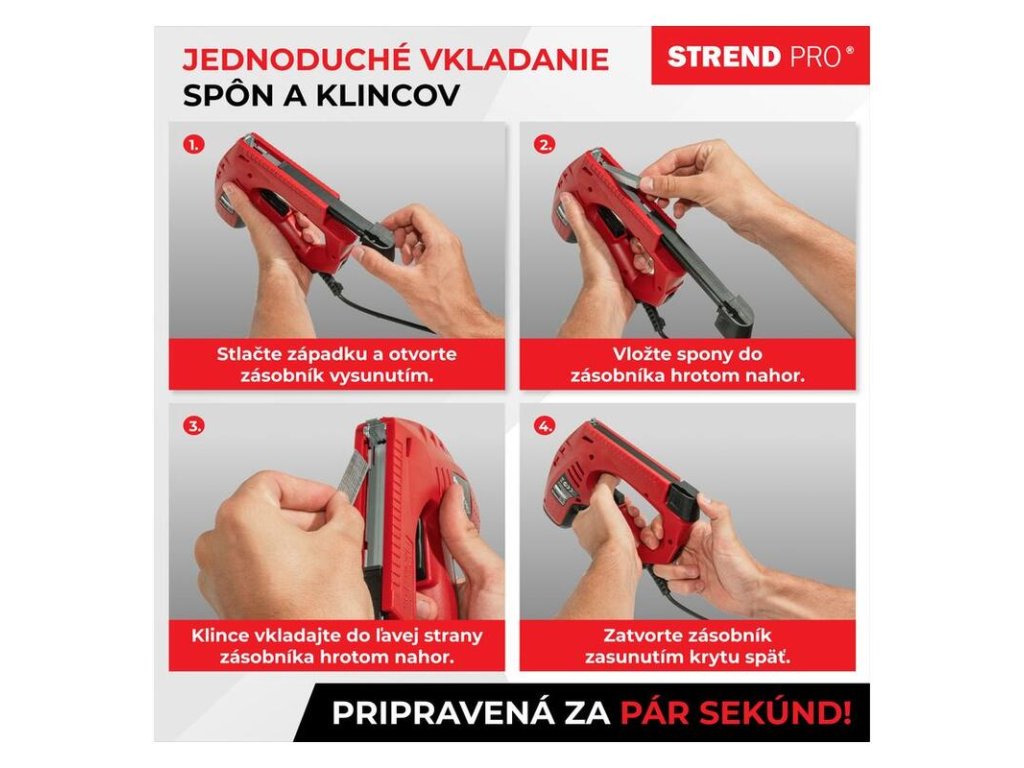 JEDNODUCHÉ VKLADANIE
SPÔN A KLINCOV

STREND PRO®

1.
Stlačte západku a otvorte zásobník vysunutím.

2.
Vložte spony do zásobníka hrotom nahor.

3.
Klince vkladajte do ľavej strany zásobníka hrotom nahor.

4.
Zatvorte zásobník zasunutím krytu späť.

PRIPRAVENÁ ZA PÁR SEKÚND!