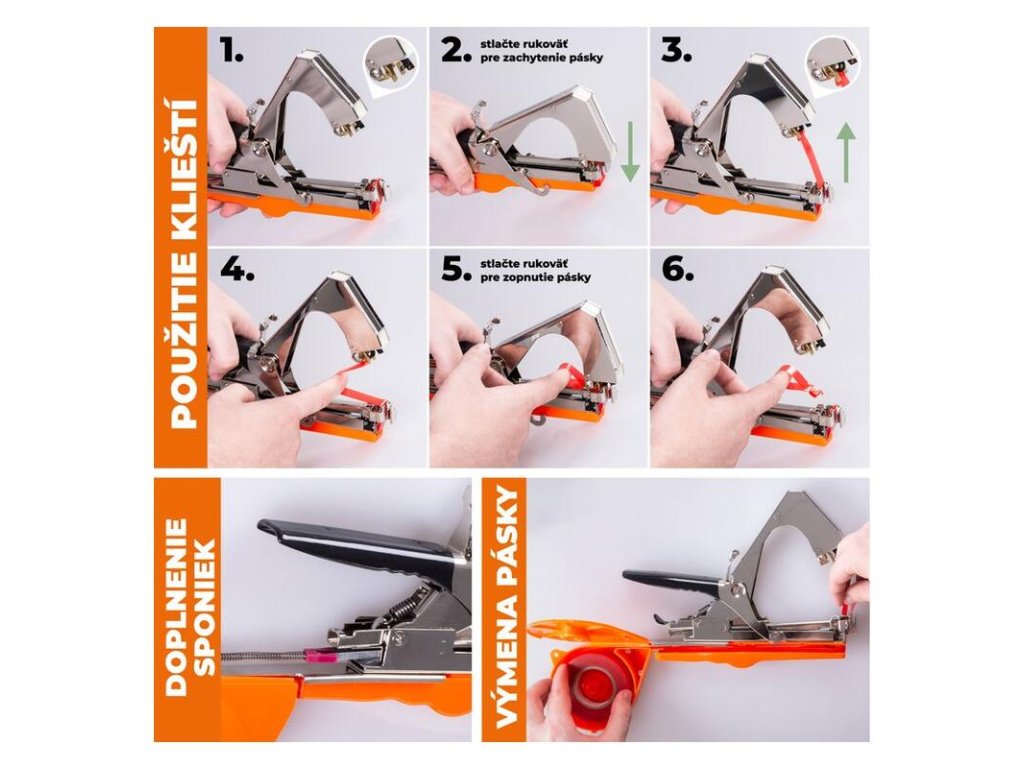 POUŽITIE KLIEŠTÍ

1.

2. stlačte rukoväť pre zachytenie pásky

3.

4.

5. stlačte rukoväť pre zopnutie pásky

6.

DOPLNENIE SPONIEK

VÝMENA PÁSKY