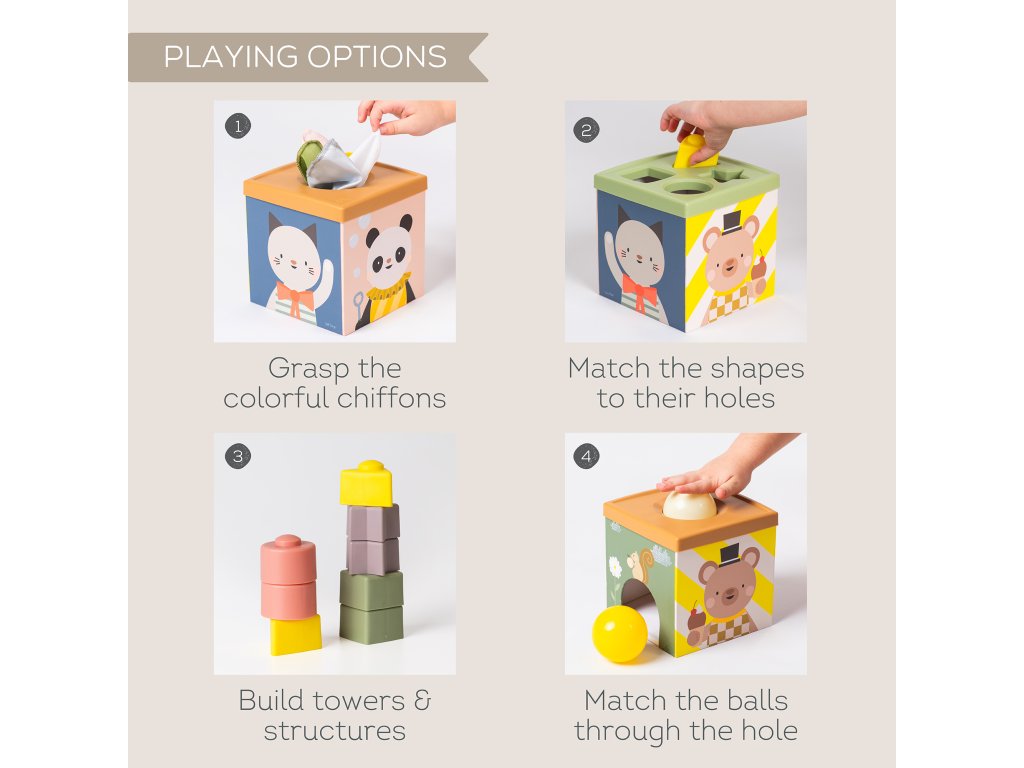 PLAYING OPTIONS

1

Grasp the colorful chiffons

2

Match the shapes to their holes

3

Build towers & structures

4

Match the balls through the hole