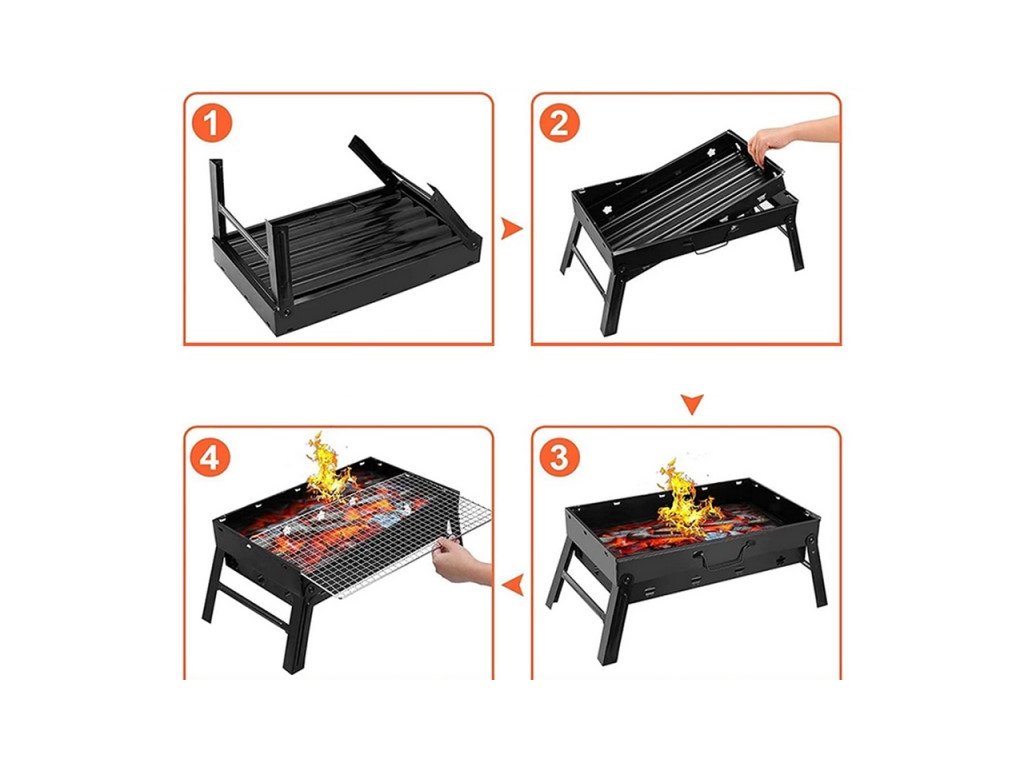 1

2

4

3