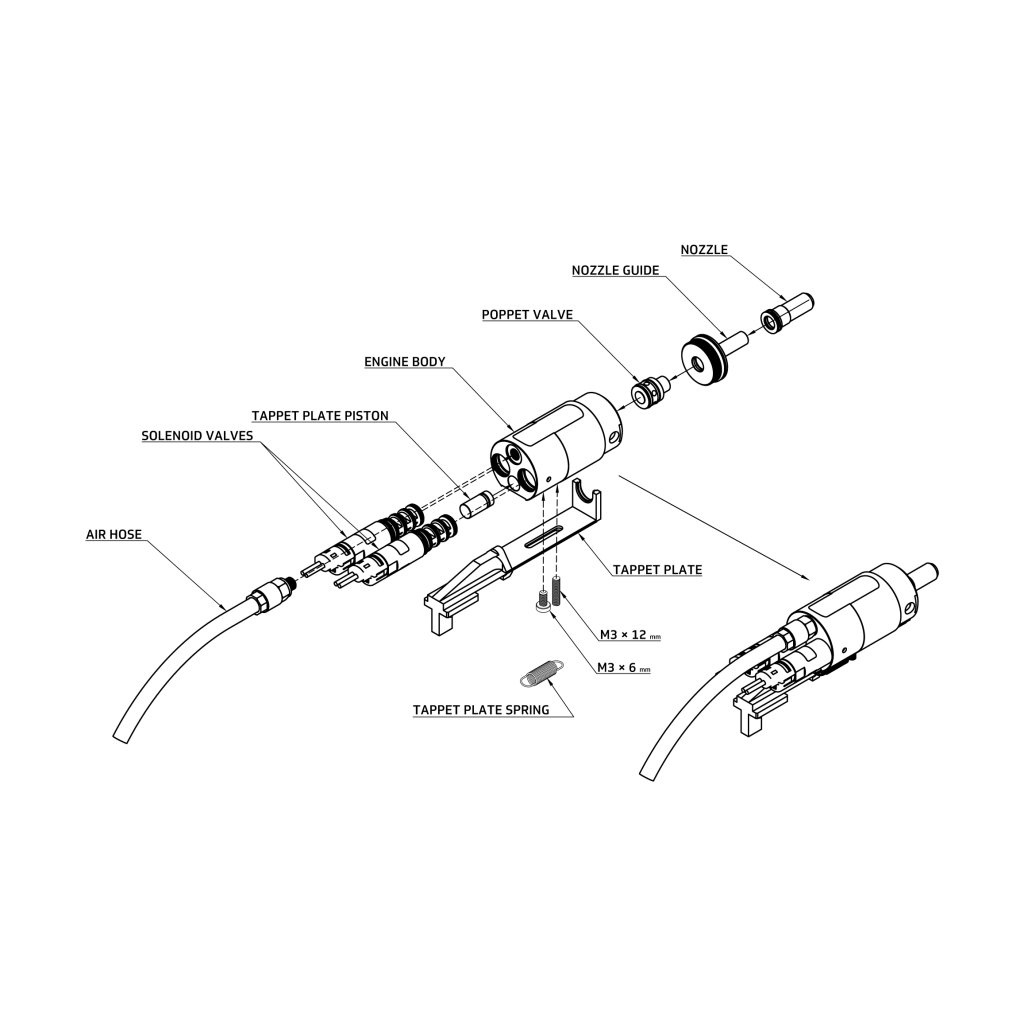 NOZZLE

NOZZLE GUIDE

POPPET VALVE

ENGINE BODY

TAPPET PLATE PISTON

SOLENOID VALVES

AIR HOSE

TAPPET PLATE

M3 × 12 mm

M3 × 6 mm

TAPPET PLATE SPRING