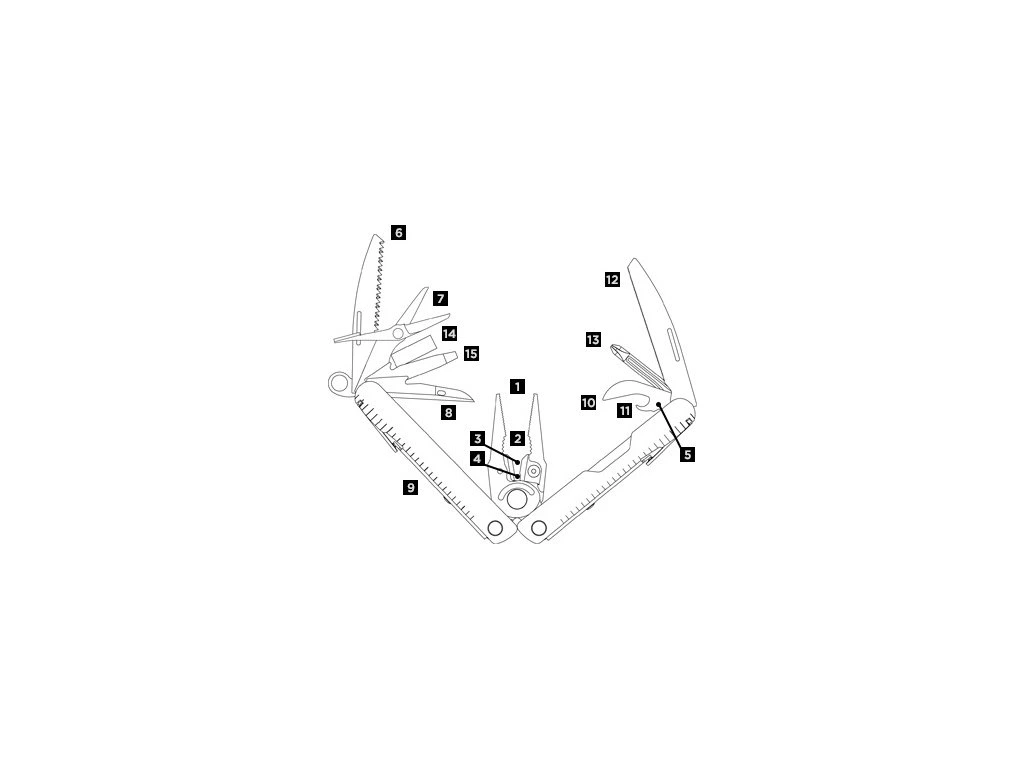 6
7
14
15
8
9
1
3
2
4
12
13
10
11
5