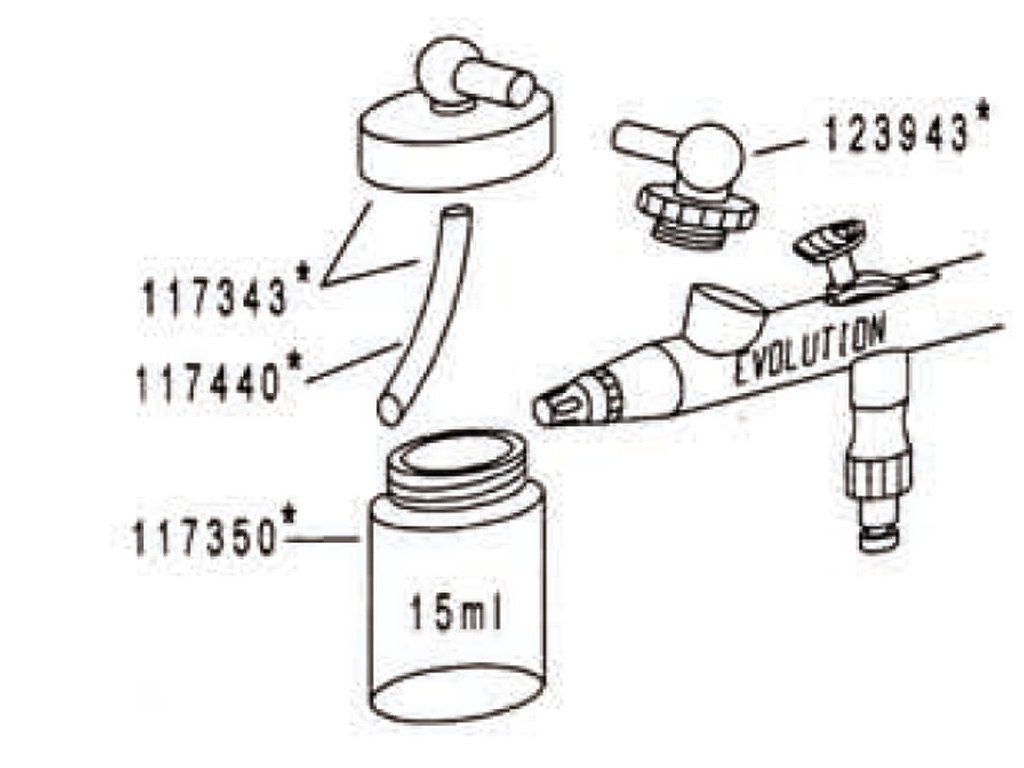 123943*

117343*

117440*

EVOLUTION

117350*

15ml