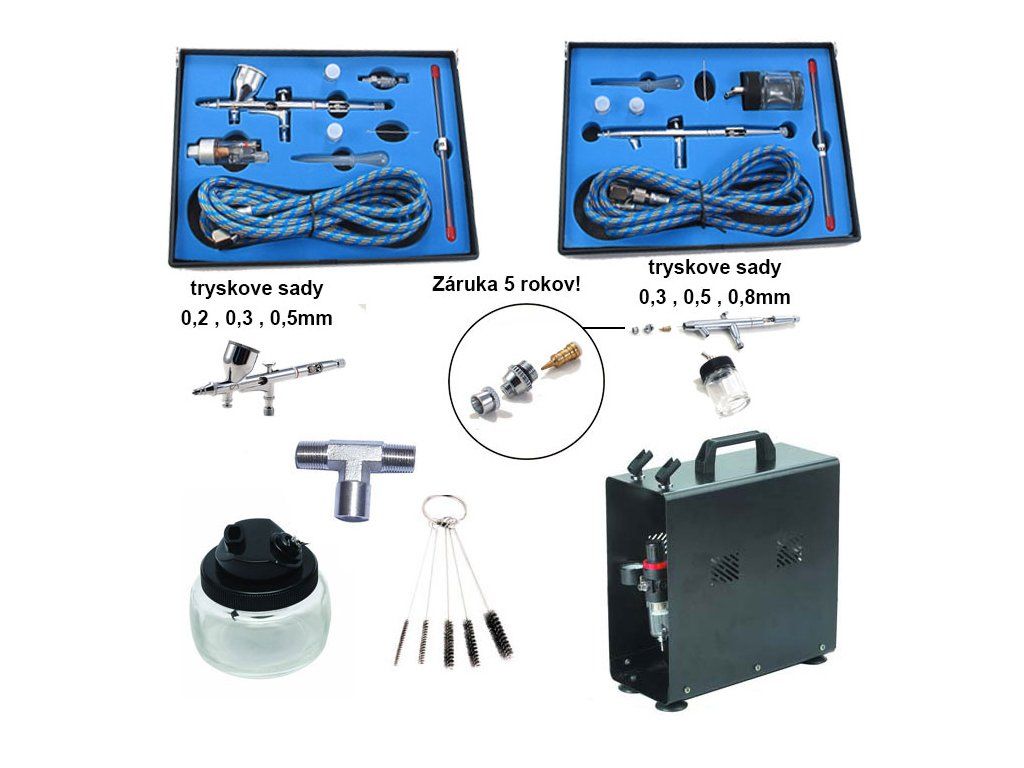 tryskove sady
0,2 , 0,3 , 0,5mm

Záruka 5 rokov!

tryskove sady
0,3 , 0,5 , 0,8mm