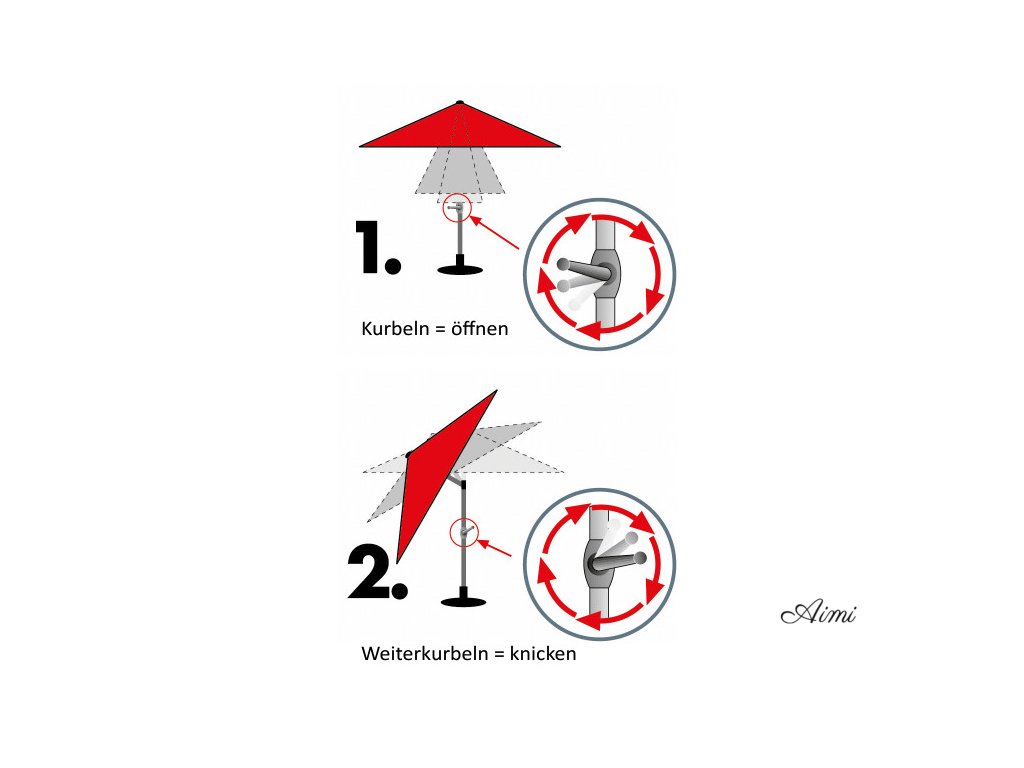 1.

Kurbeln = öffnen

2.

Weiterkurbeln = knicken

Aimi