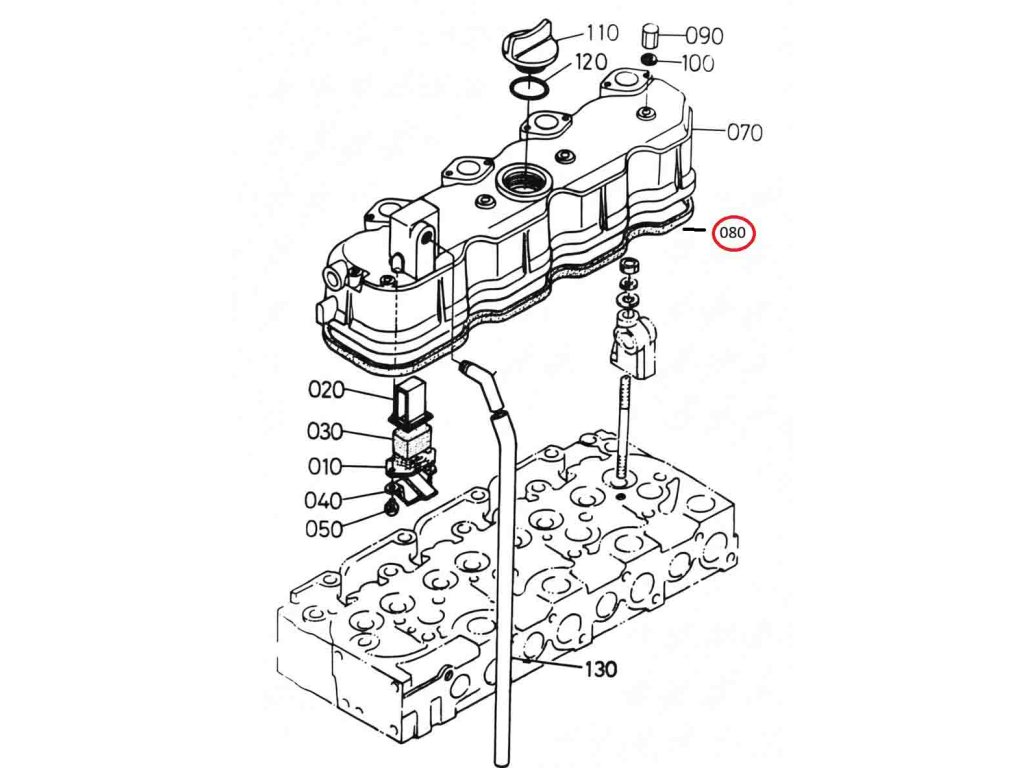 110
090
120
100
070
080
020
030
010
040
050
130