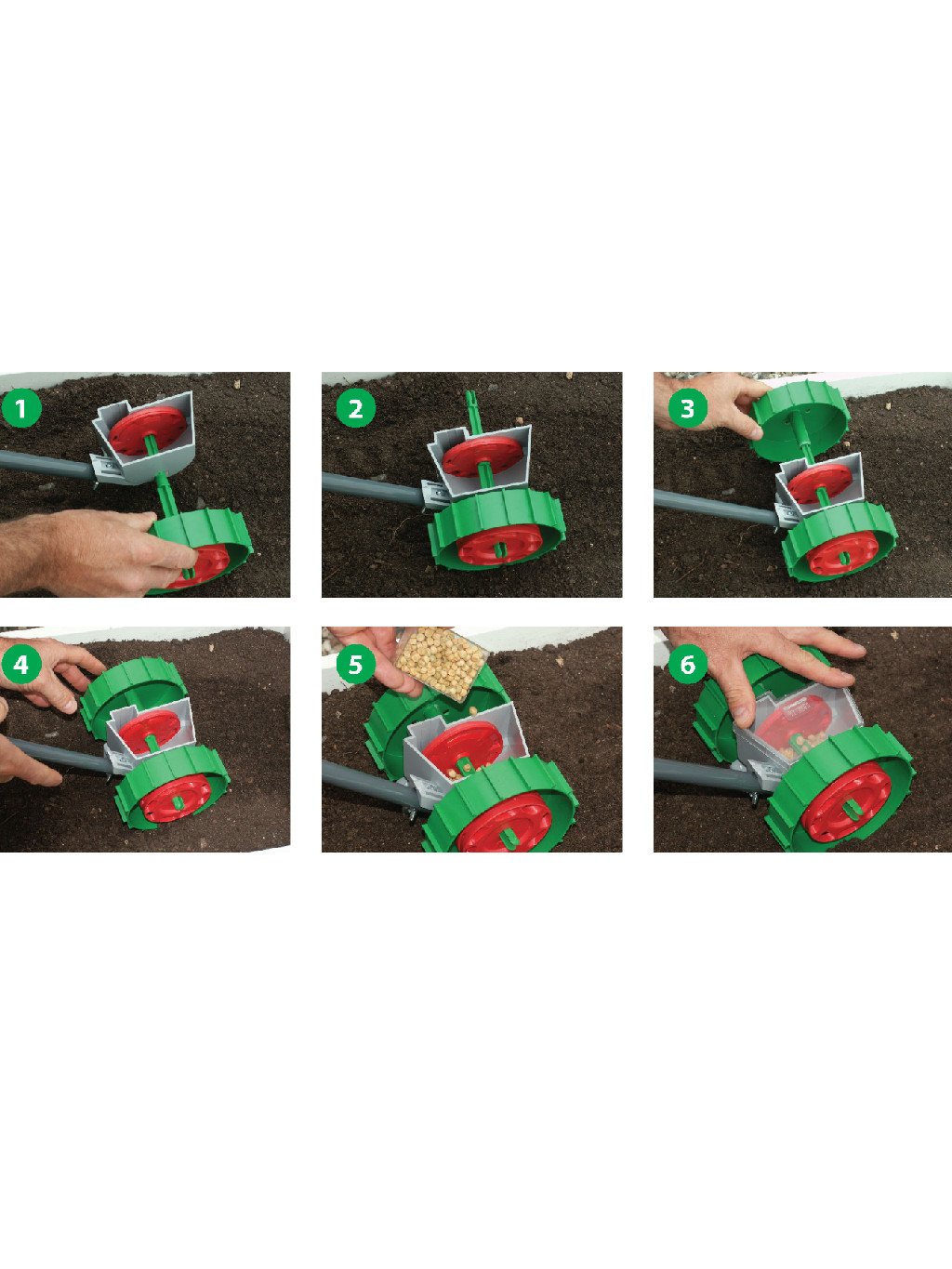 1

2

3

4

5

6