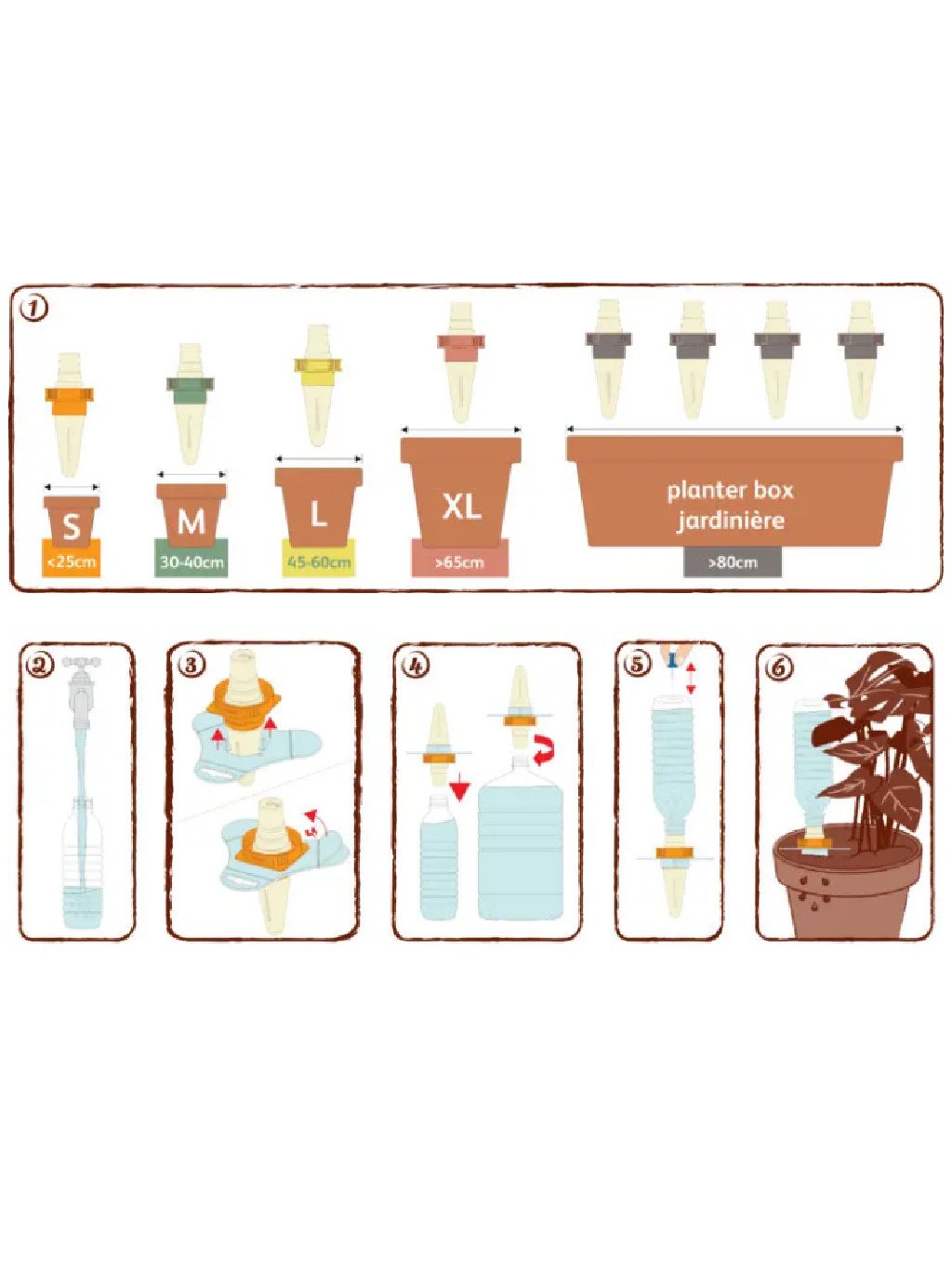 1

S
<25cm

M
30-40cm

L
45-60cm

XL
>65cm

planter box
jardinière
>80cm

2

3

4

5

6