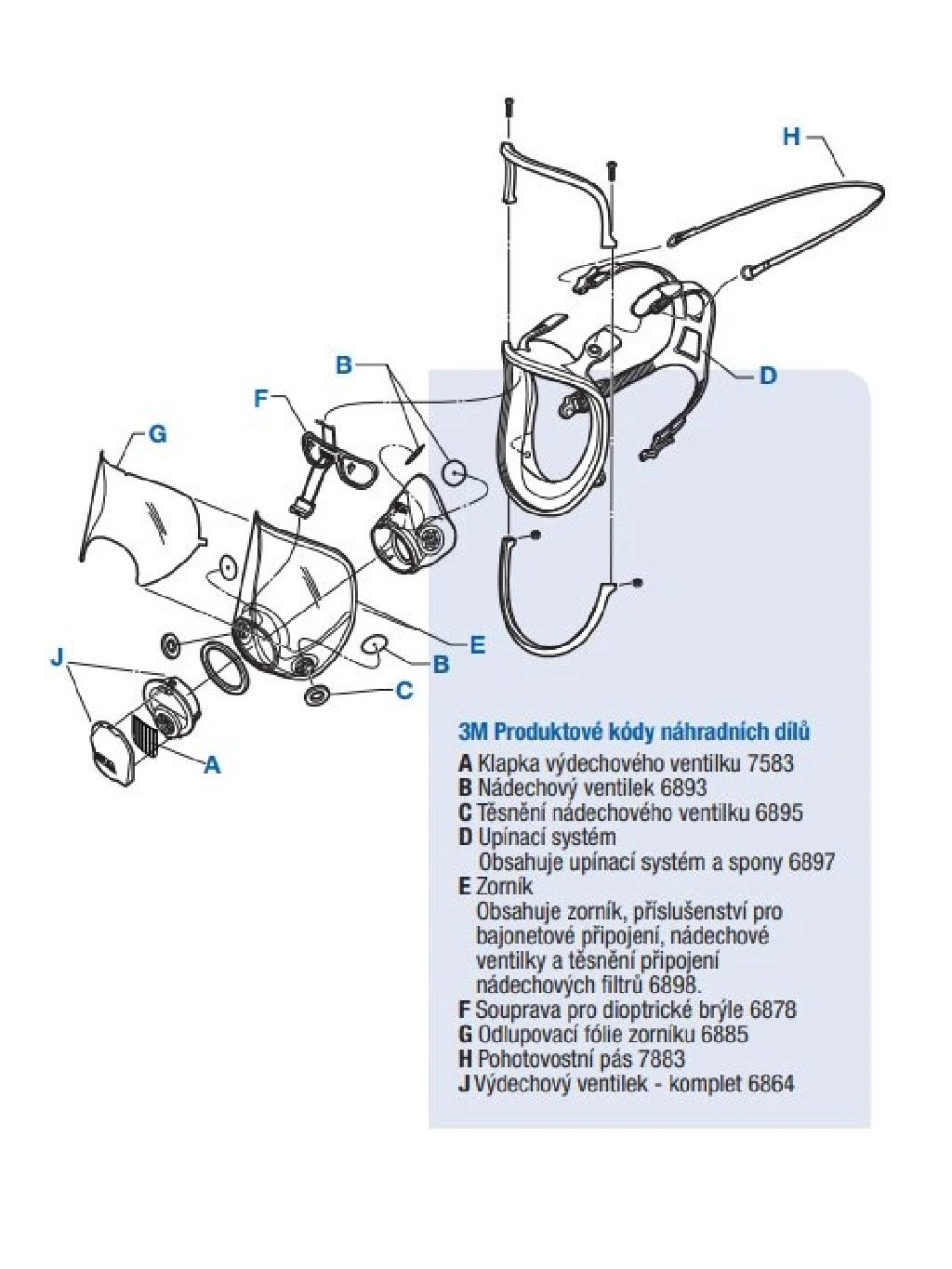 H

B

D

F

G

E

B

J

C

A

3M Produktové kódy náhradních dílů

A Klapka výdechového ventilku 7583
B Nádechový ventilek 6893
C Těsnění nádechového ventilku 6895
D Upínací systém
Obsahuje upínací systém a spony 6897
E Zorník
Obsahuje zorník, příslušenství pro bajonetové připojení, nádechové ventilky a těsnění připojení nádechových filtrů 6898.
F Souprava pro dioptrické brýle 6878
G Odlupovací fólie zorníku 6885
H Pohotovostní pás 7883
J Výdechový ventilek - komplet 6864