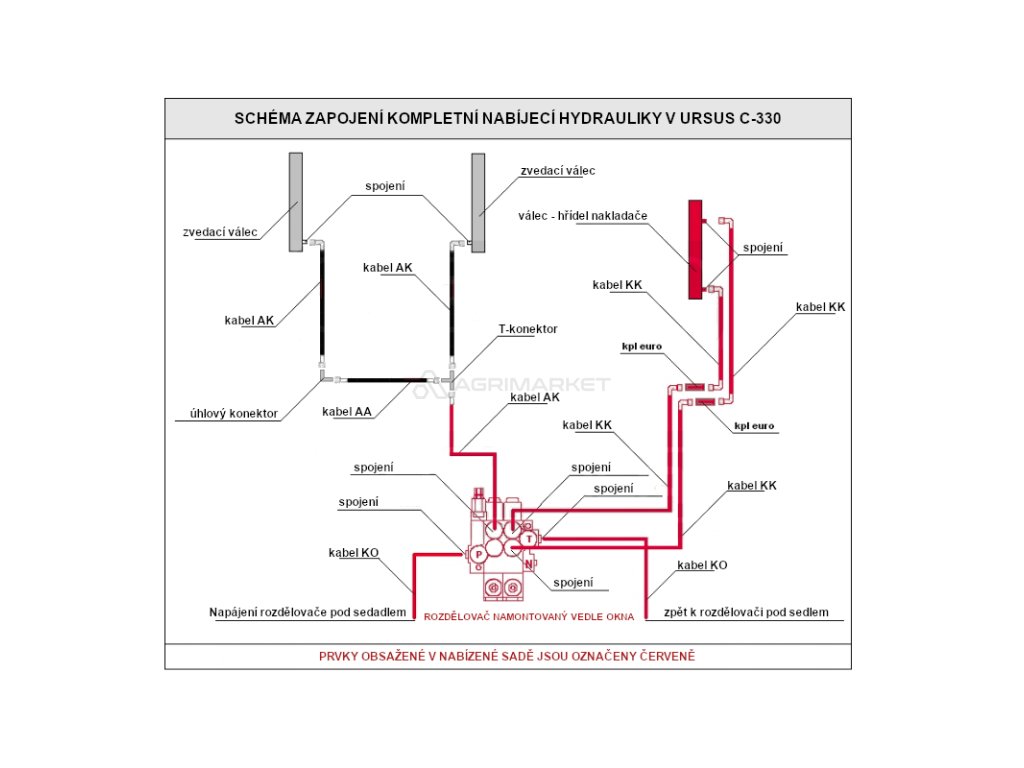 SCHÉMA ZAPOJENÍ KOMPLETNÍ NABÍJECÍ HYDRAULIKY V URSUS C-330

zvedací válec

spojení

zvedací válec

válec - hřídel nakladače

spojení

kabel AK

kabel AK

kabel KK

kabel KK

T-konektor

kpl euro

AGRIMARKET

úhlový konektor

kabel AA

kabel AK

kpl euro

kabel KK

spojení

spojení

spojení

spojení

kabel KK

kabel KO

P

T

N

spojení

kabel KO

Napájení rozdělovače pod sedadlem

ROZDĚLOVAČ NAMONTOVANÝ VEDLE OKNA

zpět k rozdělovači pod sedlem

PRVKY OBSAŽENÉ V NABÍZENÉ SADĚ JSOU OZNAČENY ČERVENĚ