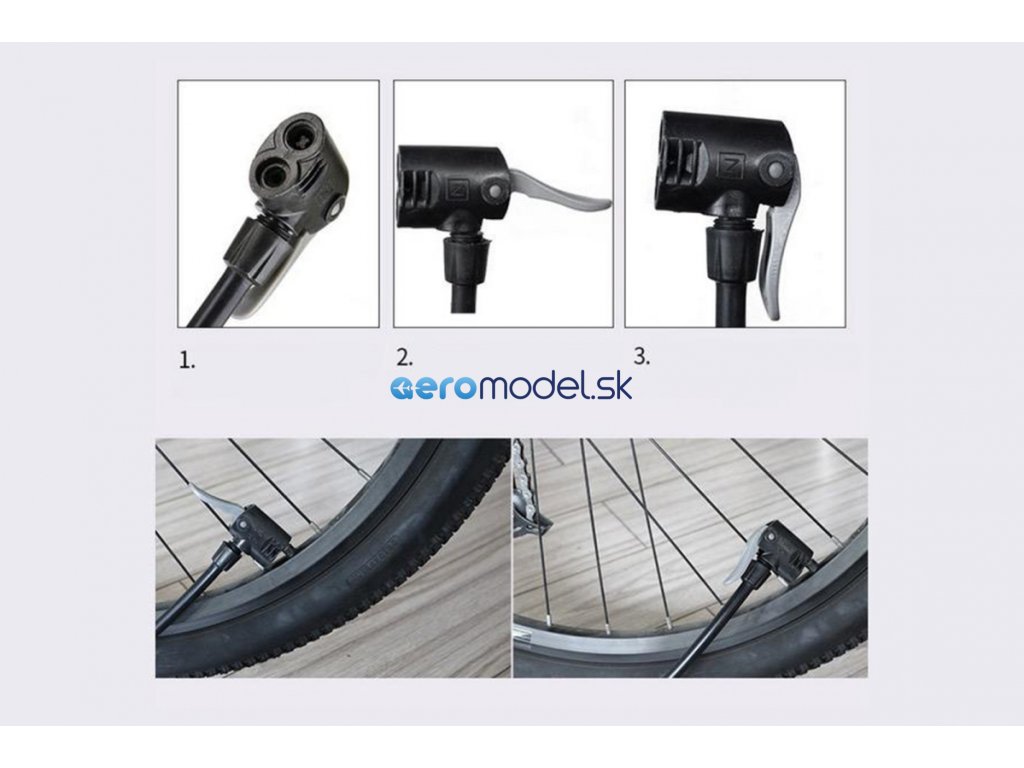 1.

2.

3.

aeromodel.sk