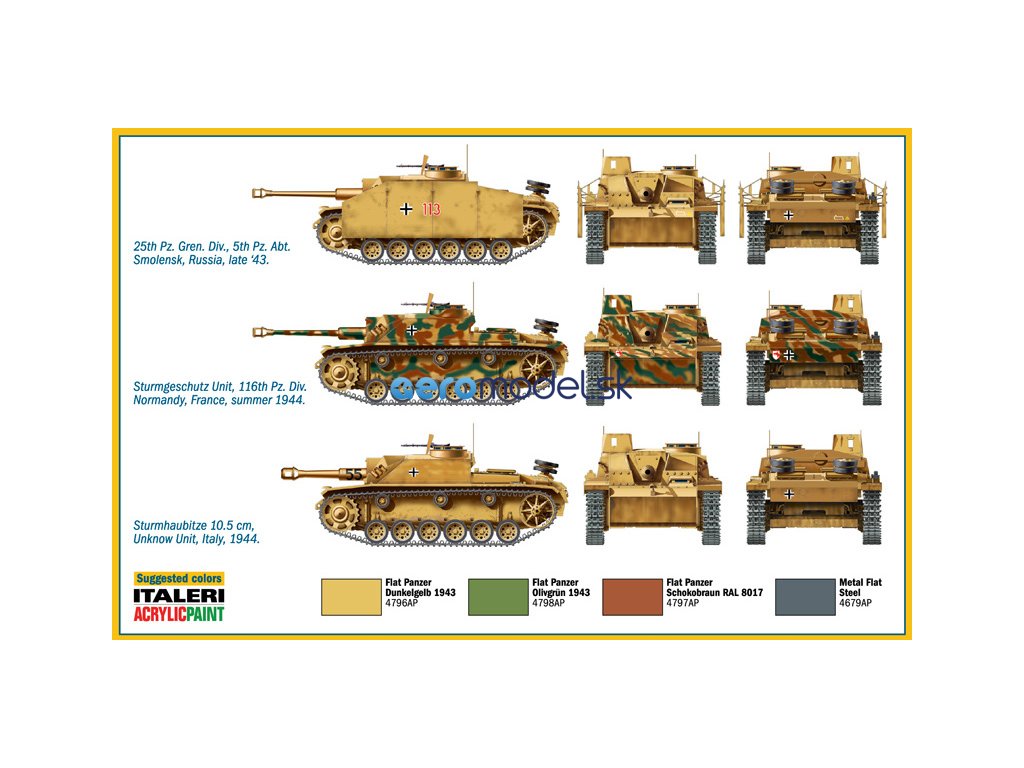 113

25th Pz. Gren. Div., 5th Pz. Abt.
Smolensk, Russia, late '43.

Sturmgeschutz Unit, 116th Pz. Div.
Normandy, France, summer 1944.

aeromodel.sk

55

Sturmhaubitze 10.5 cm,
Unknow Unit, Italy, 1944.

Suggested colors
ITALERI
ACRYLICPAINT

Flat Panzer Dunkelgelb 1943
4796AP

Flat Panzer Olivgrün 1943
4798AP

Flat Panzer Schokobraun RAL 8017
4797AP

Metal Flat Steel
4679AP