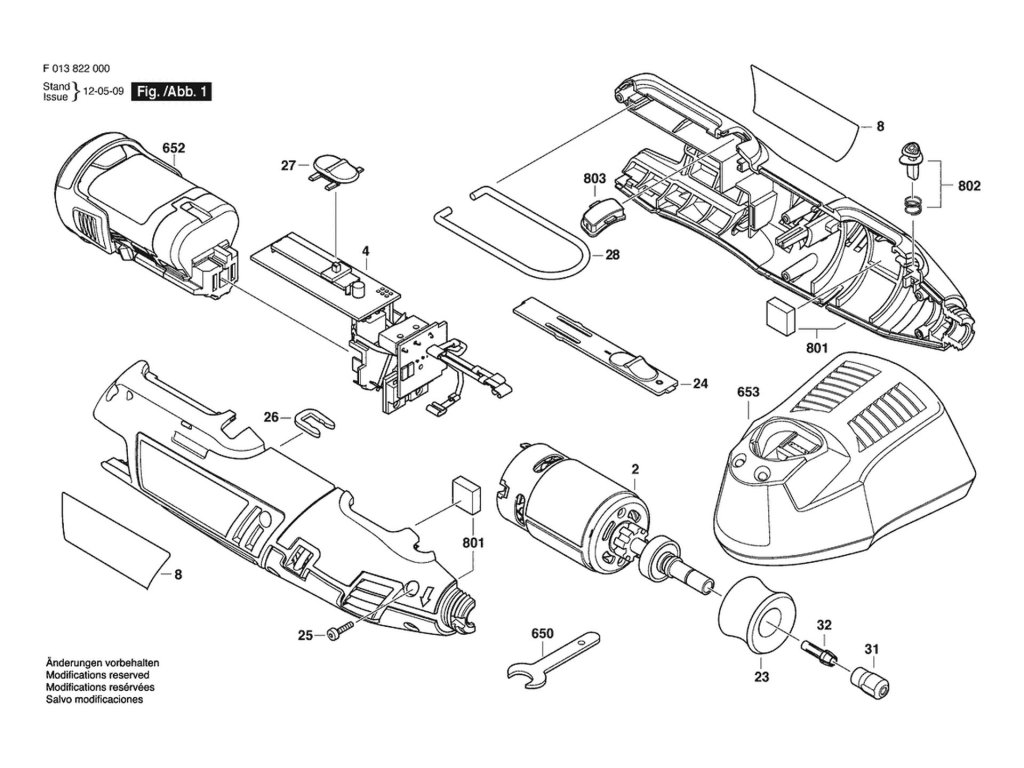 F 013 822 000
Stand
Issue } 12-05-09 Fig. /Abb. 1

652
27
4
8
803
802
28
801
24
653
26
2
801
8
25
650
32
31
23

Änderungen vorbehalten
Modifications reserved
Modifications resérvées
Salvo modificaciones