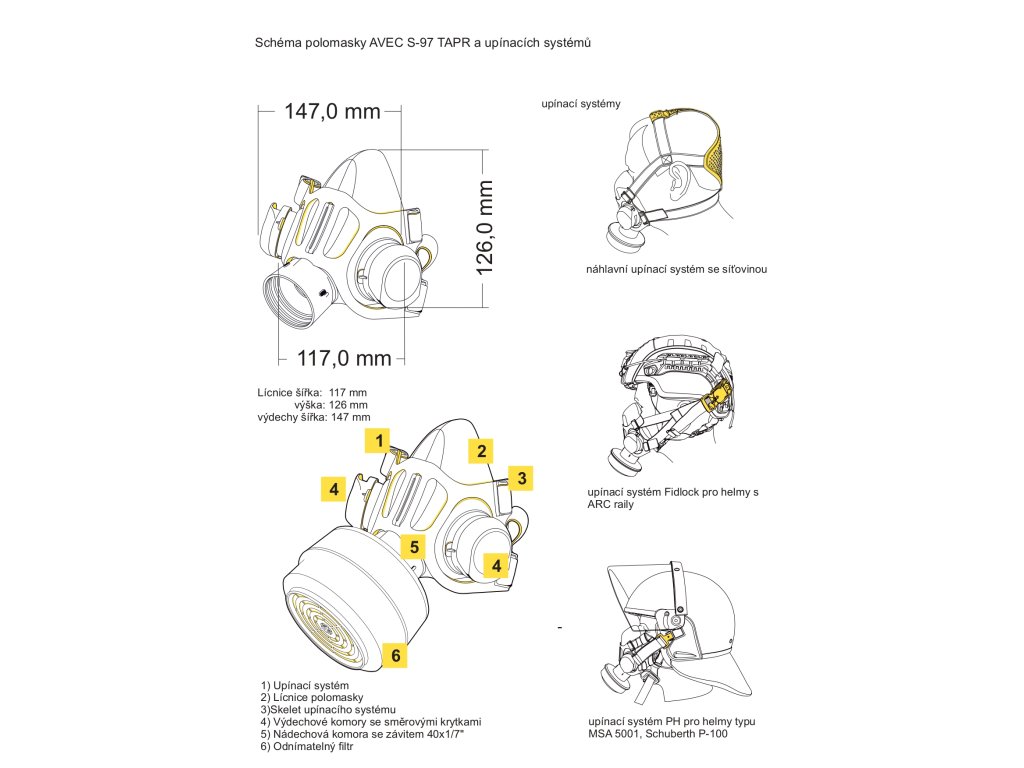 Schéma polomasky AVEC S-97 TAPR a upínacích systémů

147,0 mm

126,0 mm

117,0 mm

Lícnice šířka: 117 mm
výška: 126 mm
výdechy šířka: 147 mm

1

2

3

4

5

4

6

1) Upínací systém
2) Lícnice polomasky
3)Skelet upínacího systému
4) Výdechové komory se směrovými krytkami
5) Nádechová komora se závitem 40x1/7"
6) Odnímatelný filtr

upínací systémy

náhlavní upínací systém se síťovinou

upínací systém Fidlock pro helmy s ARC raily

-

upínací systém PH pro helmy typu MSA 5001, Schuberth P-100