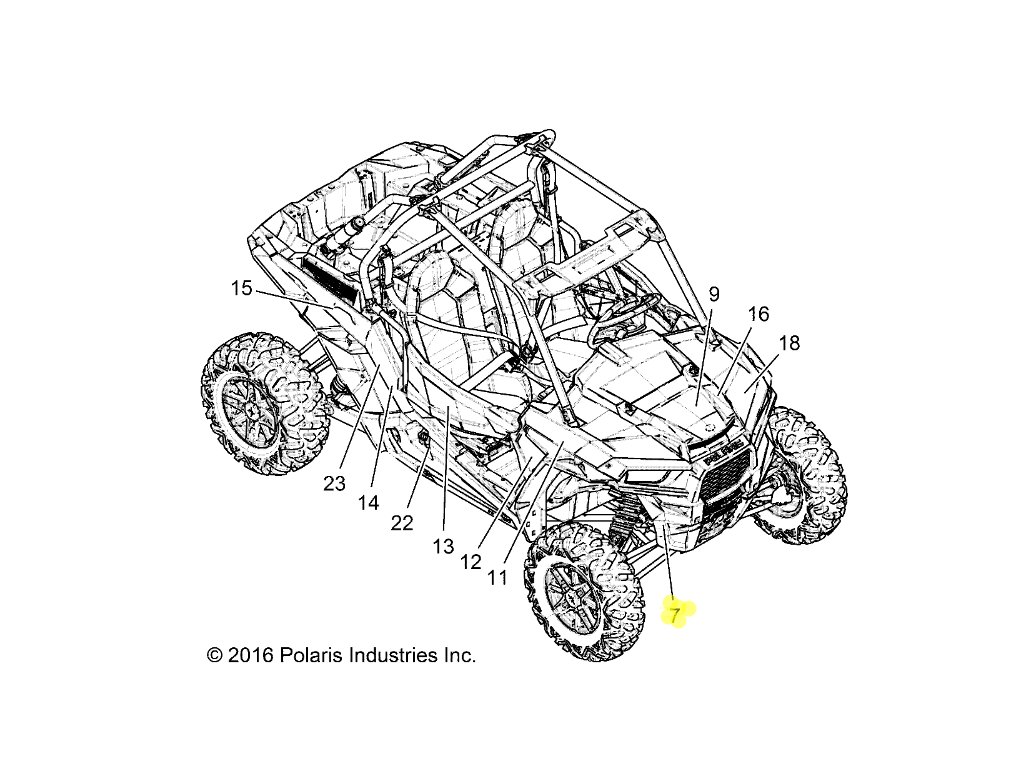 15
9
16
18
23
14
22
13
12
11
7
© 2016 Polaris Industries Inc.