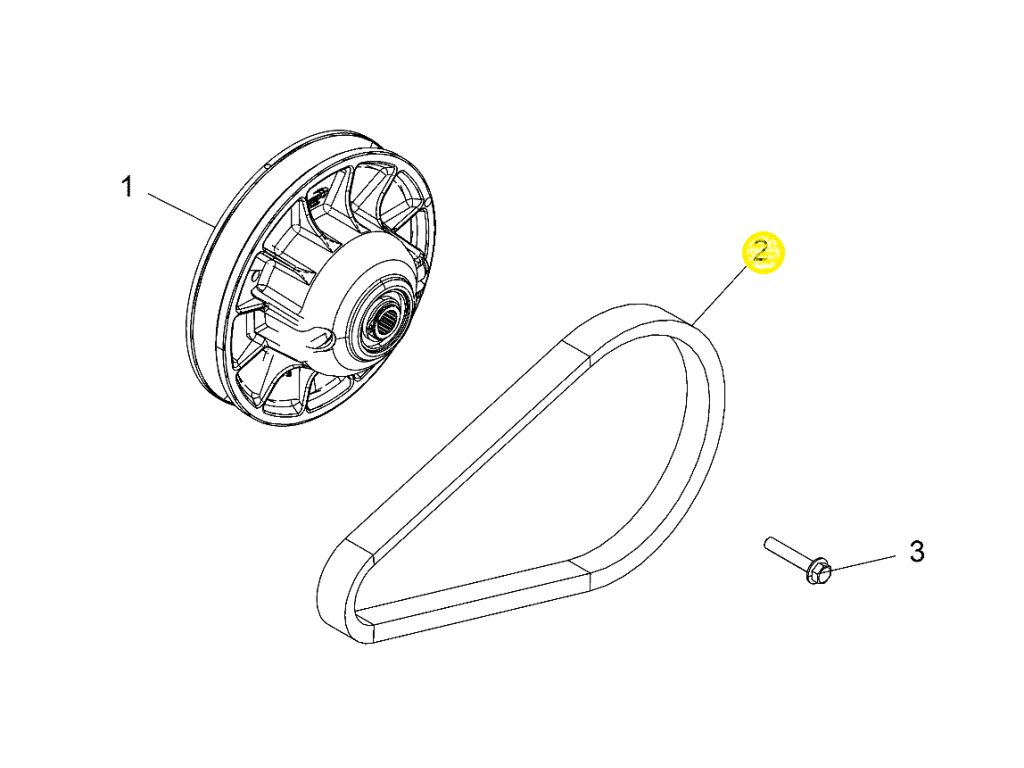 1
2
3