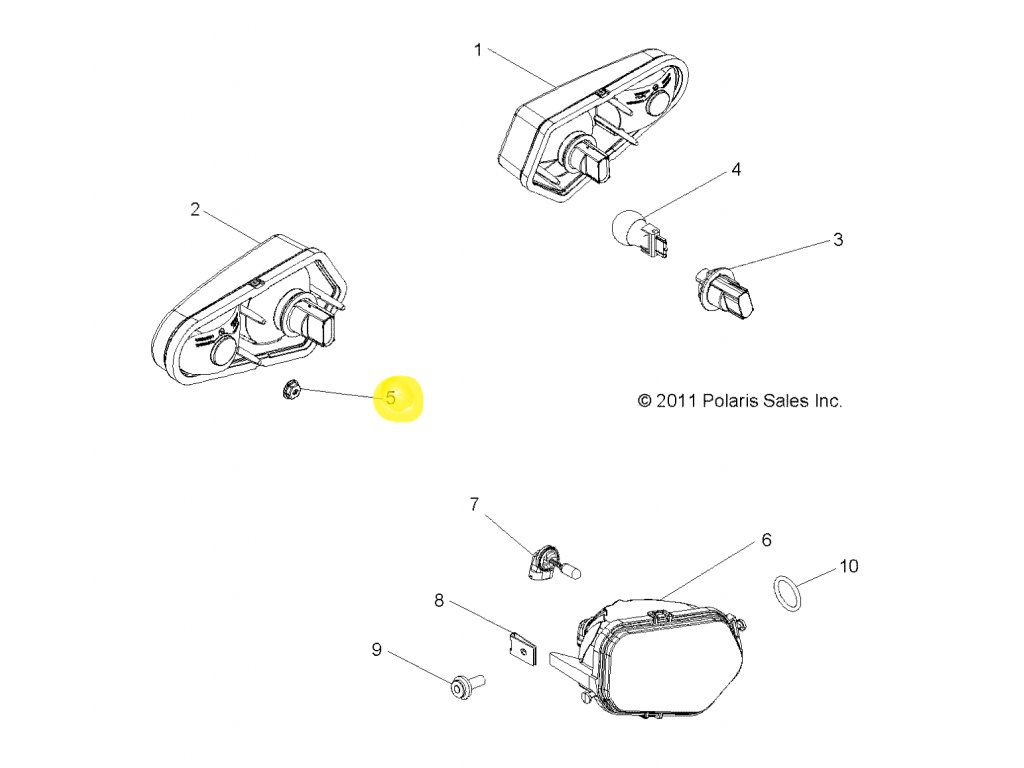 1
4
2
3
5
© 2011 Polaris Sales Inc.
7
6
10
8
9