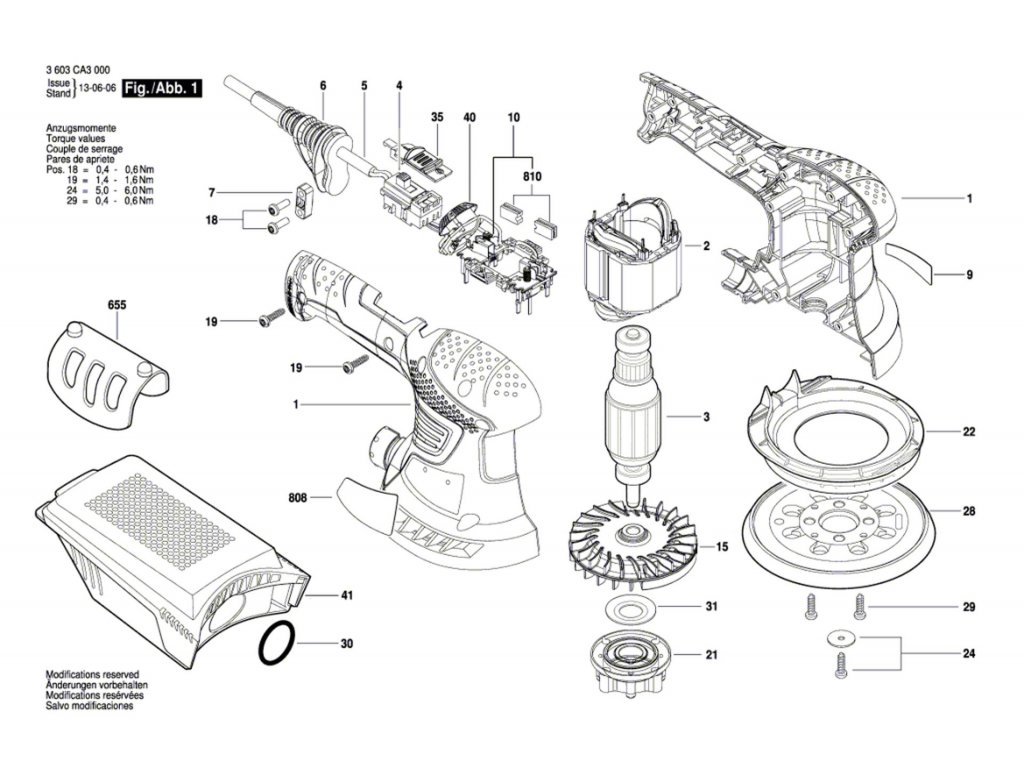 3 603 CA3 000
Issue Stand } 13-06-06 Fig./Abb. 1

Anzugsmomente
Torque values
Couple de serrage
Pares de apriete
Pos. 18 = 0,4 - 0,6 Nm
19 = 1,4 - 1,6 Nm
24 = 5,0 - 6,0 Nm
29 = 0,4 - 0,6 Nm

6 5 4 35 40 10 810 7 18 2 1 9 655 19 19 1 3 22 808 28 15 41 31 29 30 21 24

Modifications reserved
Änderungen vorbehalten
Modifications resérvées
Salvo modificaciones