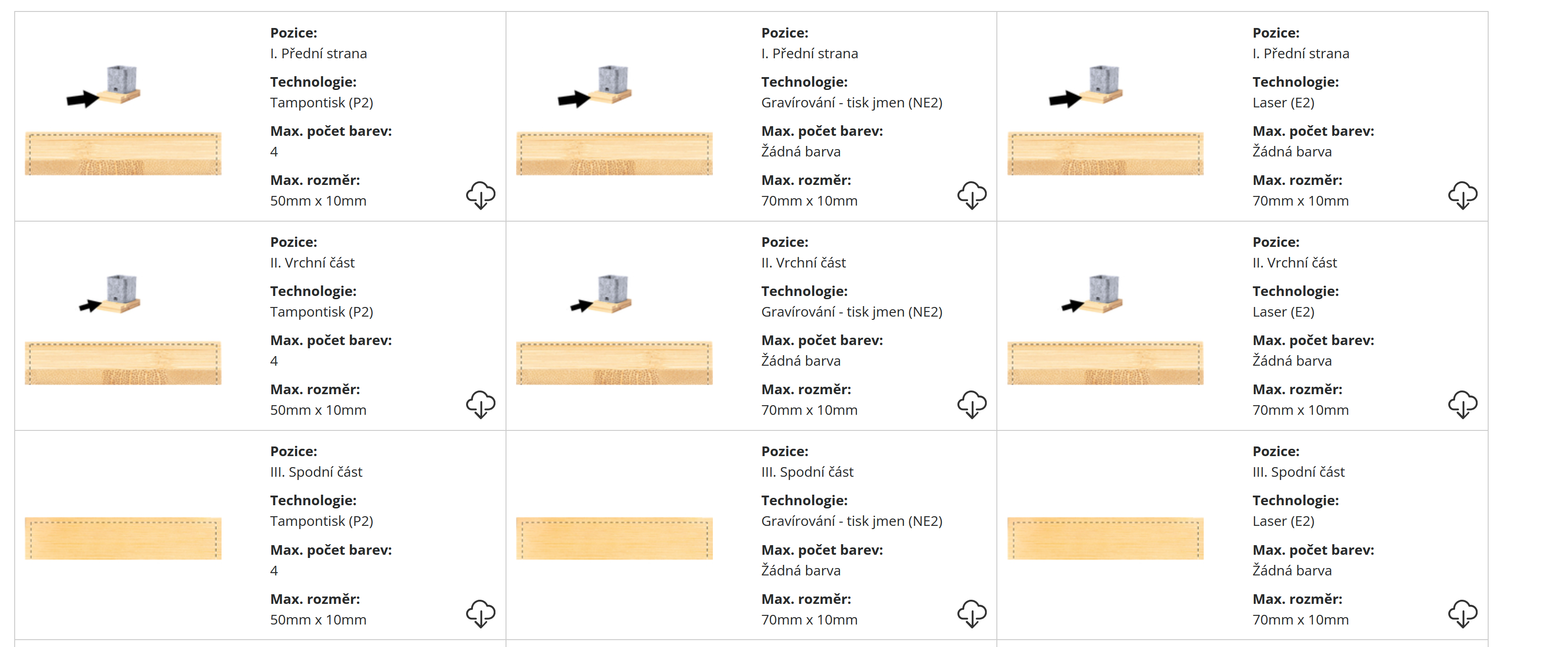 Pozice:
I. Přední strana
Technologie:
Tampontisk (P2)
Max. počet barev:
4
Max. rozměr:
50mm x 10mm

Pozice:
I. Přední strana
Technologie:
Gravírování - tisk jmen (NE2)
Max. počet barev:
Žádná barva
Max. rozměr:
70mm x 10mm

Pozice:
I. Přední strana
Technologie:
Laser (E2)
Max. počet barev:
Žádná barva
Max. rozměr:
70mm x 10mm

Pozice:
II. Vrchní část
Technologie:
Tampontisk (P2)
Max. počet barev:
4
Max. rozměr:
50mm x 10mm

Pozice:
II. Vrchní část
Technologie:
Gravírování - tisk jmen (NE2)
Max. počet barev:
Žádná barva
Max. rozměr:
70mm x 10mm

Pozice:
II. Vrchní část
Technologie:
Laser (E2)
Max. počet barev:
Žádná barva
Max. rozměr:
70mm x 10mm

Pozice:
III. Spodní část
Technologie:
Tampontisk (P2)
Max. počet barev:
4
Max. rozměr:
50mm x 10mm

Pozice:
III. Spodní část
Technologie:
Gravírování - tisk jmen (NE2)
Max. počet barev:
Žádná barva
Max. rozměr:
70mm x 10mm

Pozice:
III. Spodní část
Technologie:
Laser (E2)
Max. počet barev:
Žádná barva
Max. rozměr:
70mm x 10mm