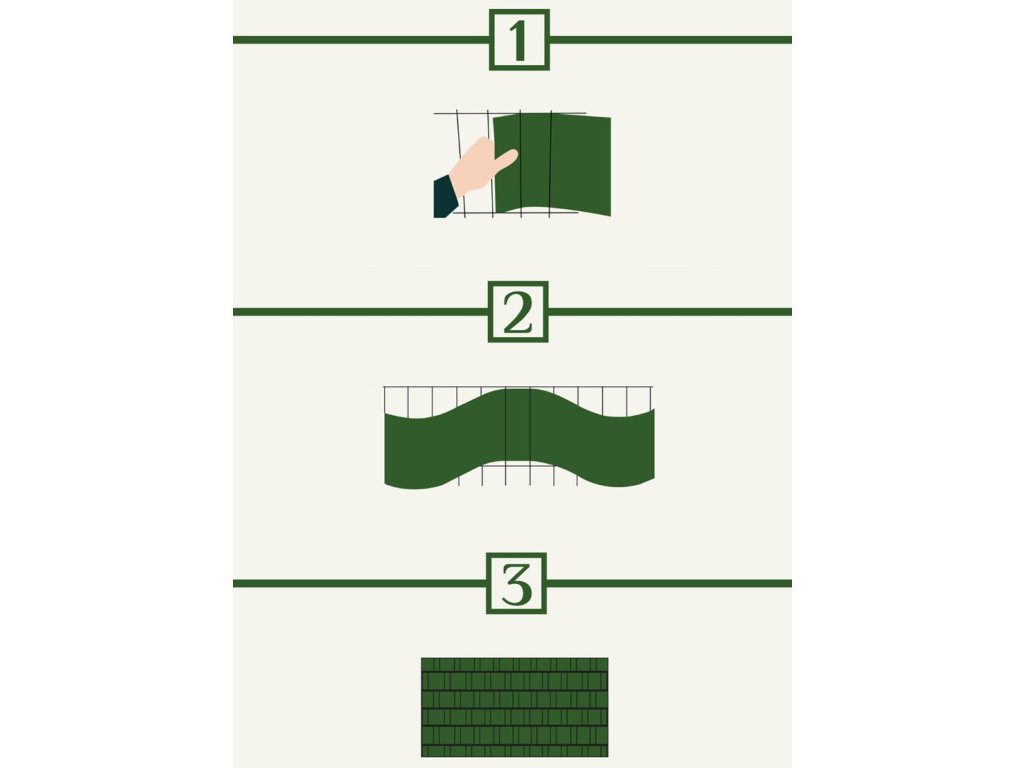 1

2

3