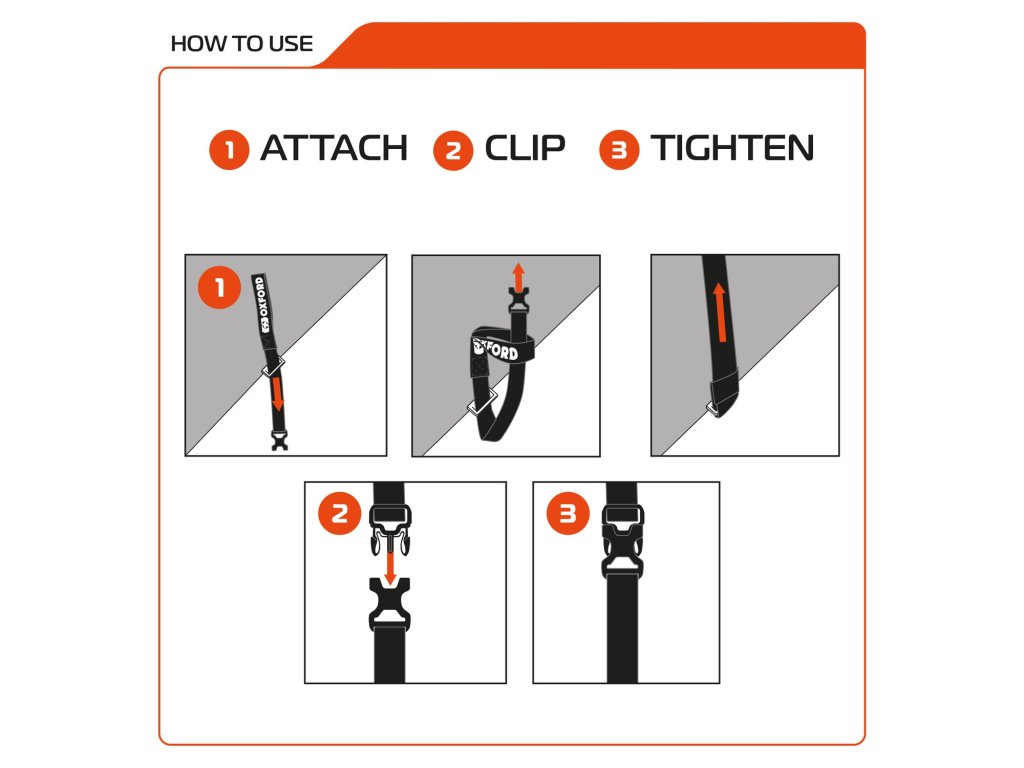 HOW TO USE

1 ATTACH 2 CLIP 3 TIGHTEN

1

OXFORD

OXFORD

2

3