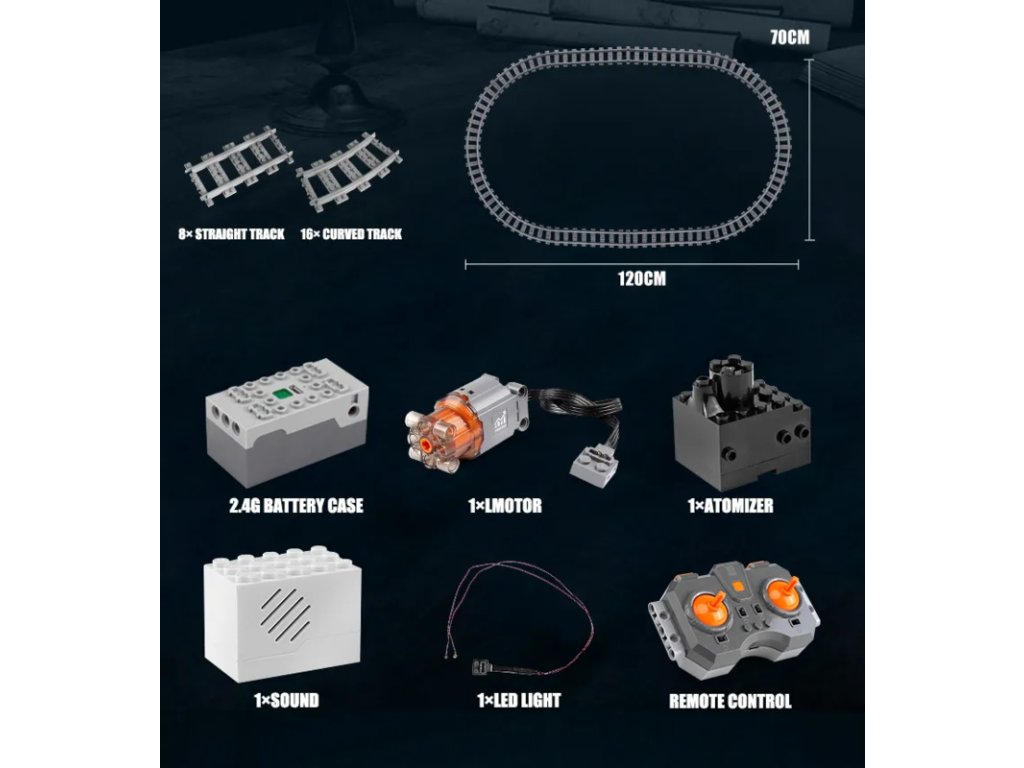 70CM

8× STRAIGHT TRACK 16× CURVED TRACK

120CM

2.4G BATTERY CASE

1×LMOTOR

1×ATOMIZER

1×SOUND

1×LED LIGHT

REMOTE CONTROL