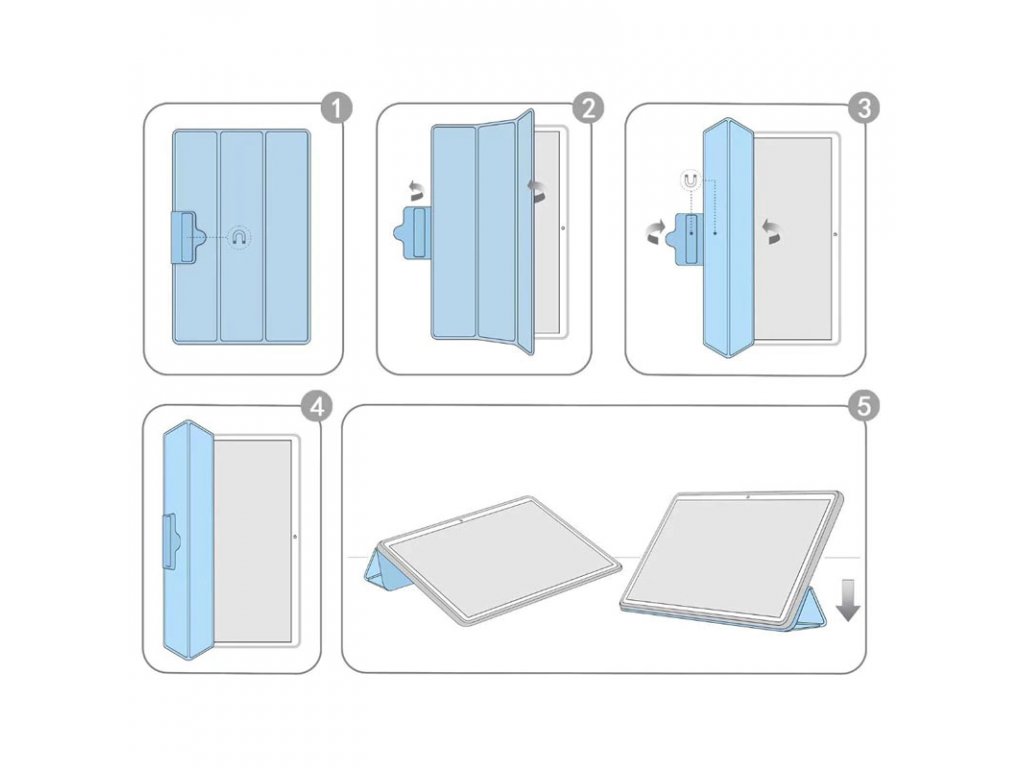 1
2
3
4
5