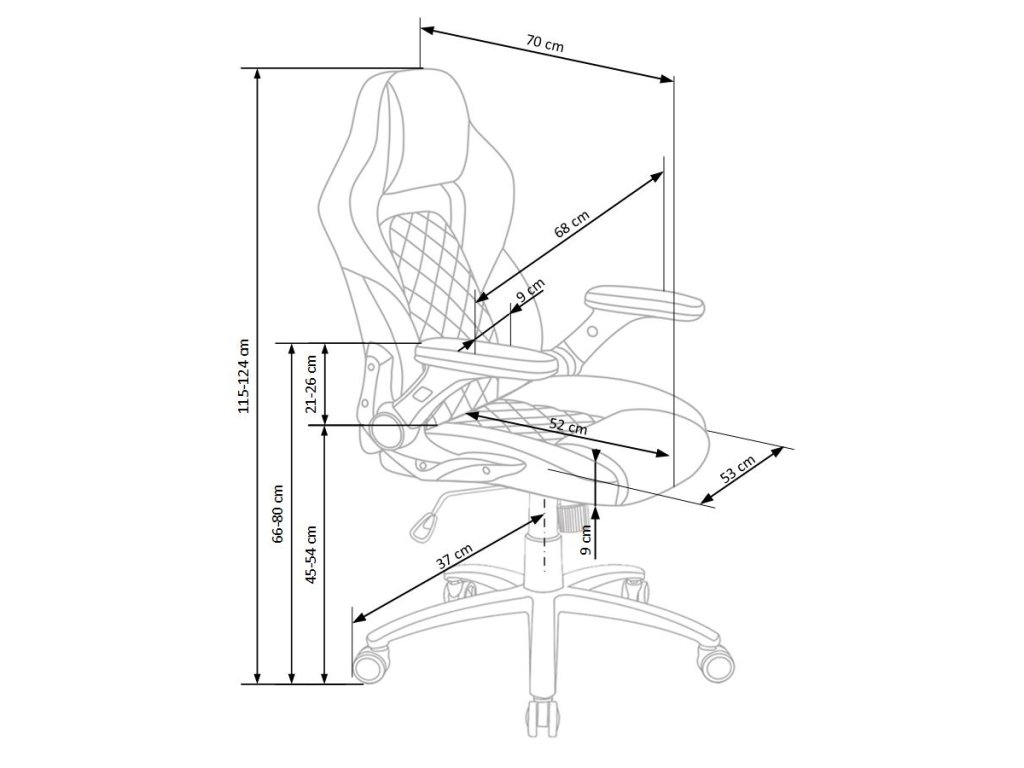 70 cm
68 cm
9 cm
115-124 cm
21-26 cm
52 cm
53 cm
66-80 cm
45-54 cm
9 cm
37 cm