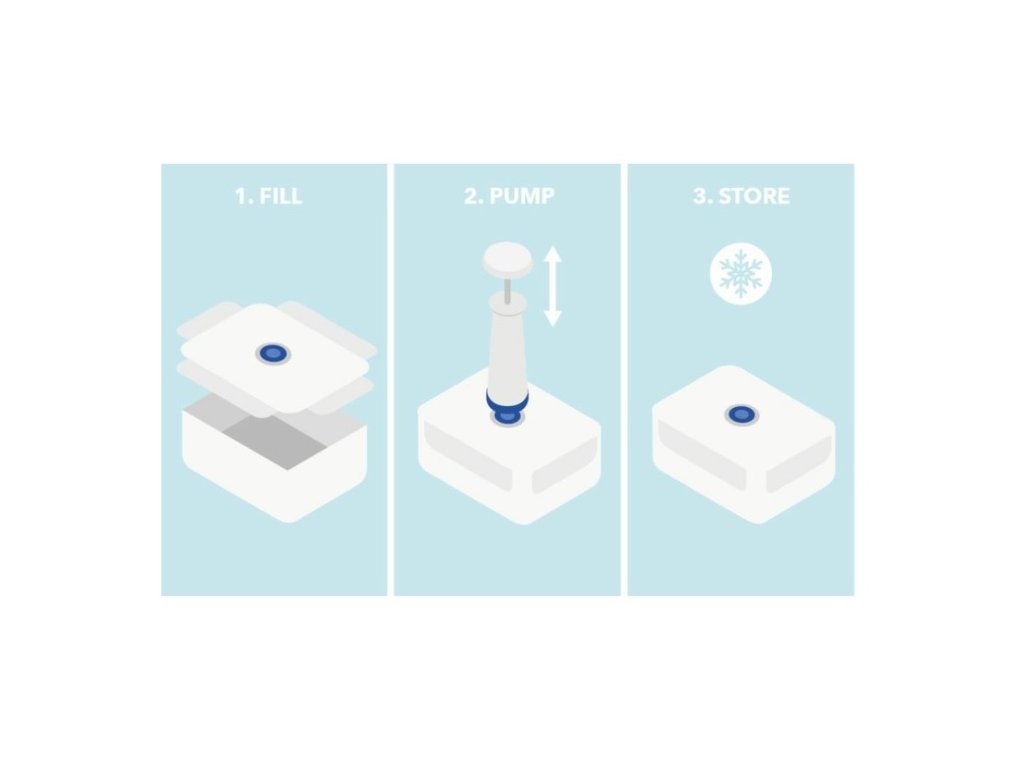 1. FILL

2. PUMP

3. STORE