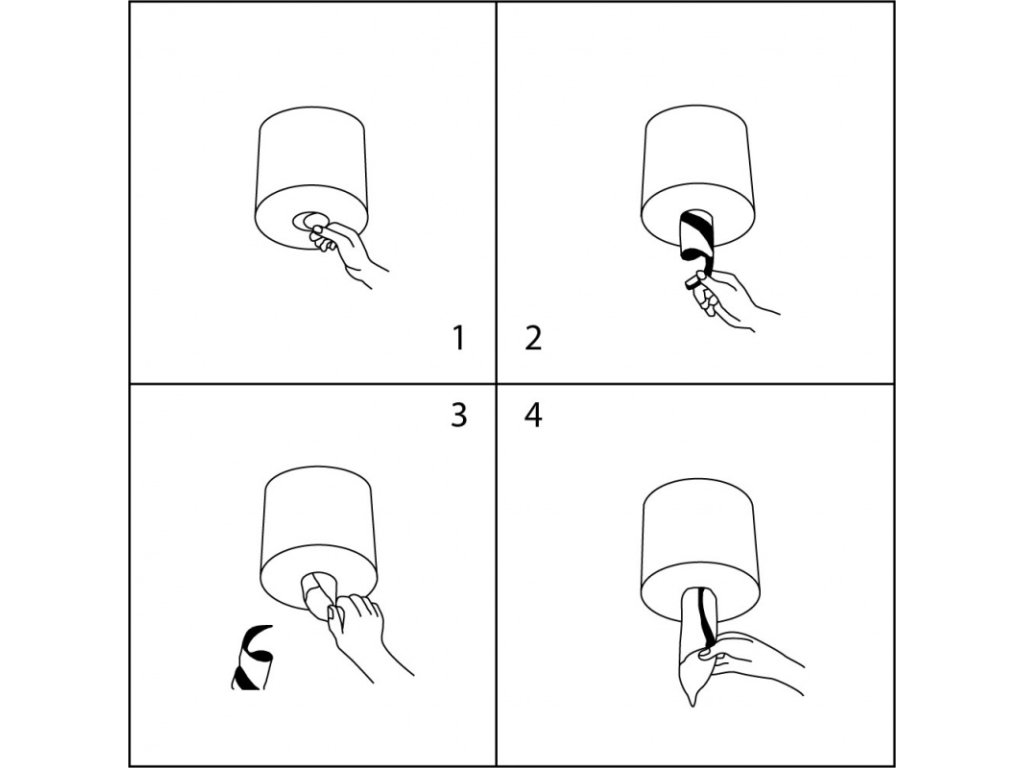 1

2

3

4