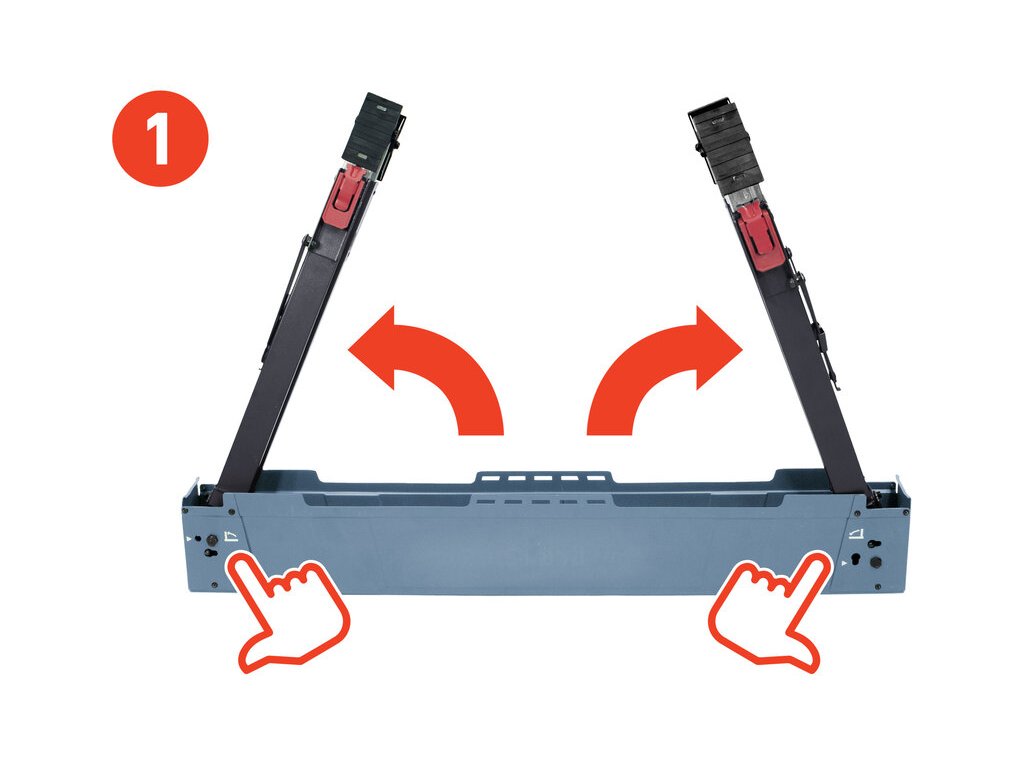 1